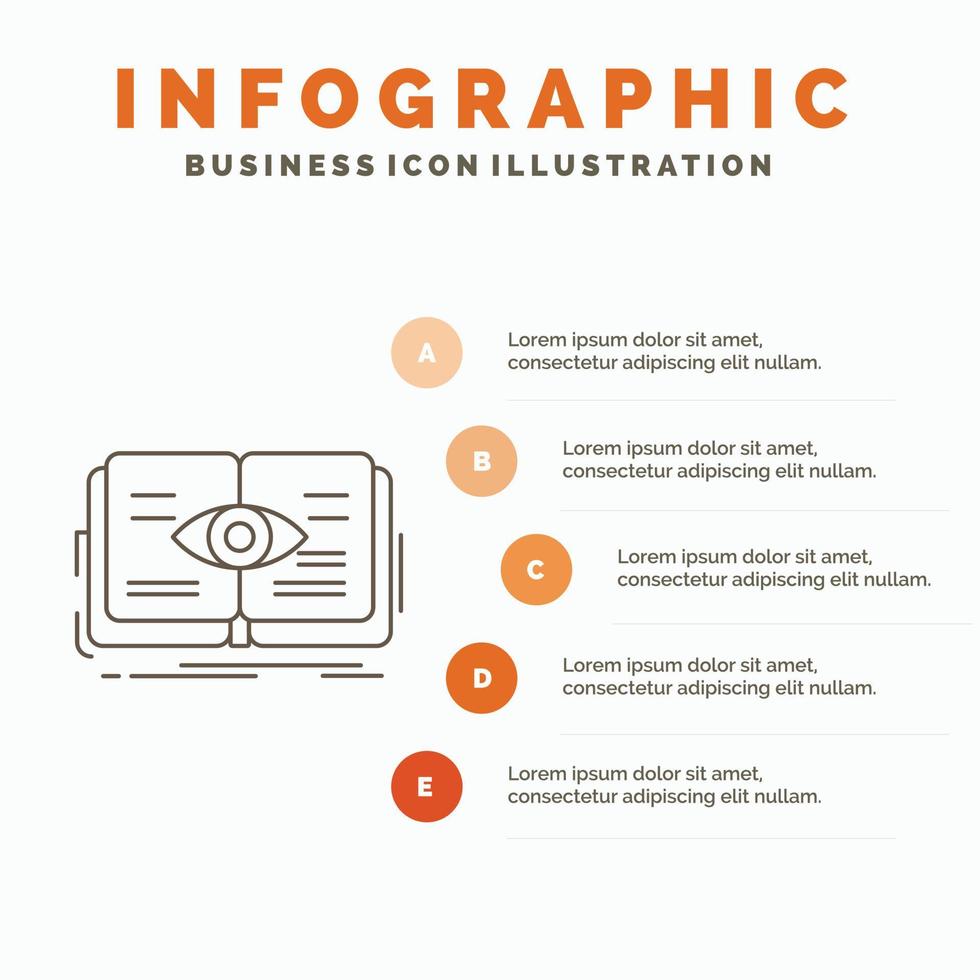 INFOGRAPHIC

BUSINESS ICON ILLUSTRATION

A

Lorem ipsum dolor sit amet, consectetur adipiscing elit nullam.

B

Lorem ipsum dolor sit amet, consectetur adipiscing elit nullam.

C

Lorem ipsum dolor sit amet, consectetur adipiscing elit nullam.

D

Lorem ipsum dolor sit amet, consectetur adipiscing elit nullam.

E

Lorem ipsum dolor sit amet, consectetur adipiscing elit nullam.