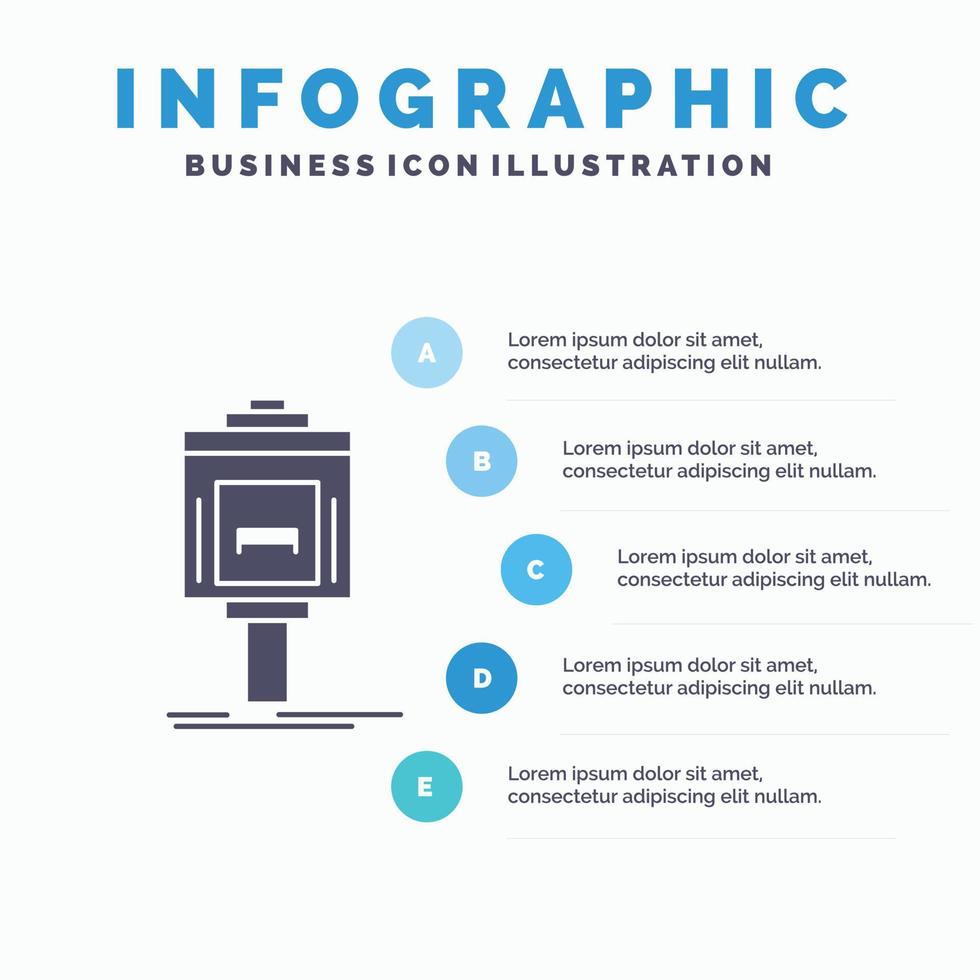 INFOGRAPHIC
BUSINESS ICON ILLUSTRATION

A
Lorem ipsum dolor sit amet, consectetur adipiscing elit nullam.

B
Lorem ipsum dolor sit amet, consectetur adipiscing elit nullam.

C
Lorem ipsum dolor sit amet, consectetur adipiscing elit nullam.

D
Lorem ipsum dolor sit amet, consectetur adipiscing elit nullam.

E
Lorem ipsum dolor sit amet, consectetur adipiscing elit nullam.