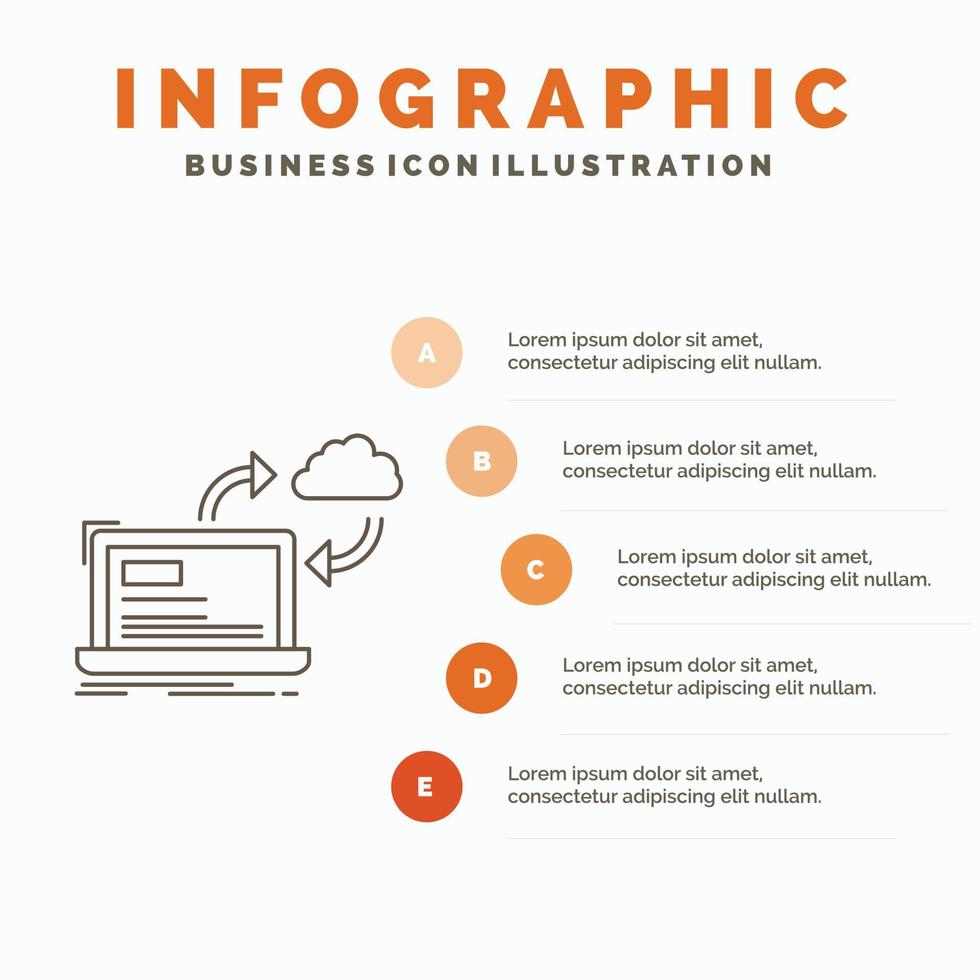 INFOGRAPHIC
BUSINESS ICON ILLUSTRATION

A
Lorem ipsum dolor sit amet, consectetur adipiscing elit nullam.

B
Lorem ipsum dolor sit amet, consectetur adipiscing elit nullam.

C
Lorem ipsum dolor sit amet, consectetur adipiscing elit nullam.

D
Lorem ipsum dolor sit amet, consectetur adipiscing elit nullam.

E
Lorem ipsum dolor sit amet, consectetur adipiscing elit nullam.