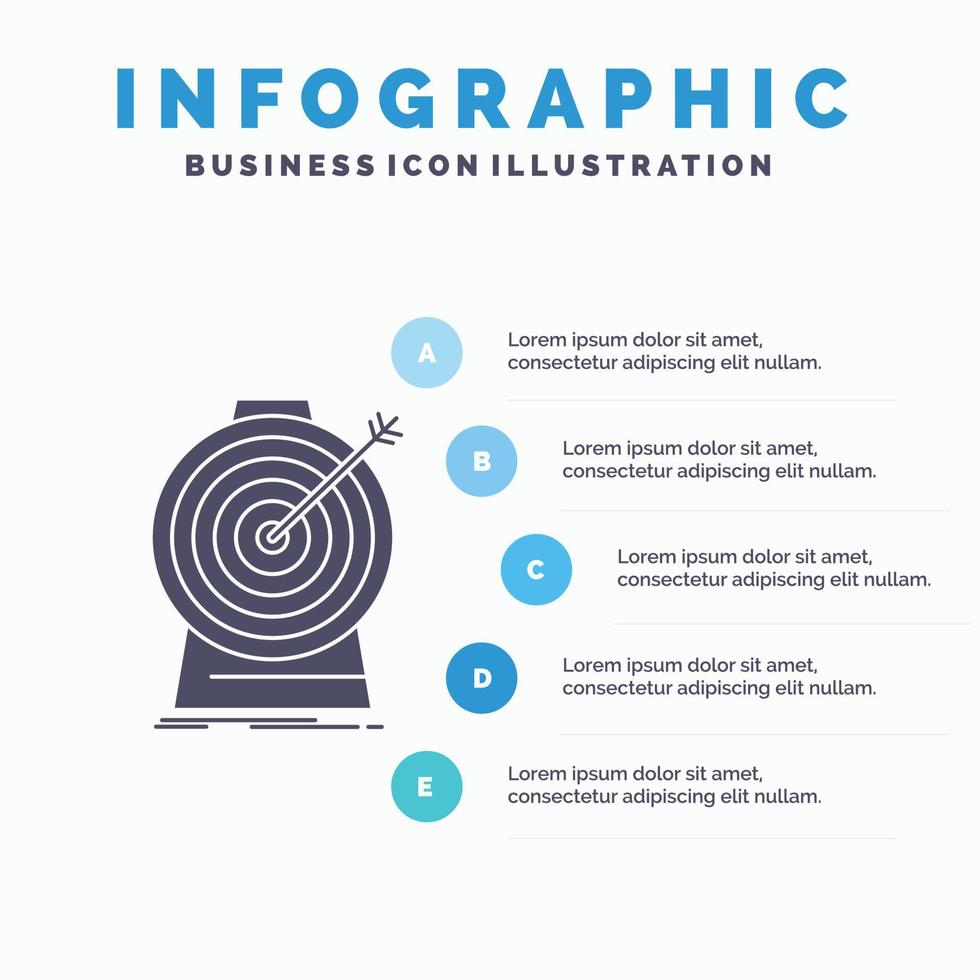 INFOGRAPHIC
BUSINESS ICON ILLUSTRATION

A
Lorem ipsum dolor sit amet, consectetur adipiscing elit nullam.

B
Lorem ipsum dolor sit amet, consectetur adipiscing elit nullam.

C
Lorem ipsum dolor sit amet, consectetur adipiscing elit nullam.

D
Lorem ipsum dolor sit amet, consectetur adipiscing elit nullam.

E
Lorem ipsum dolor sit amet, consectetur adipiscing elit nullam.