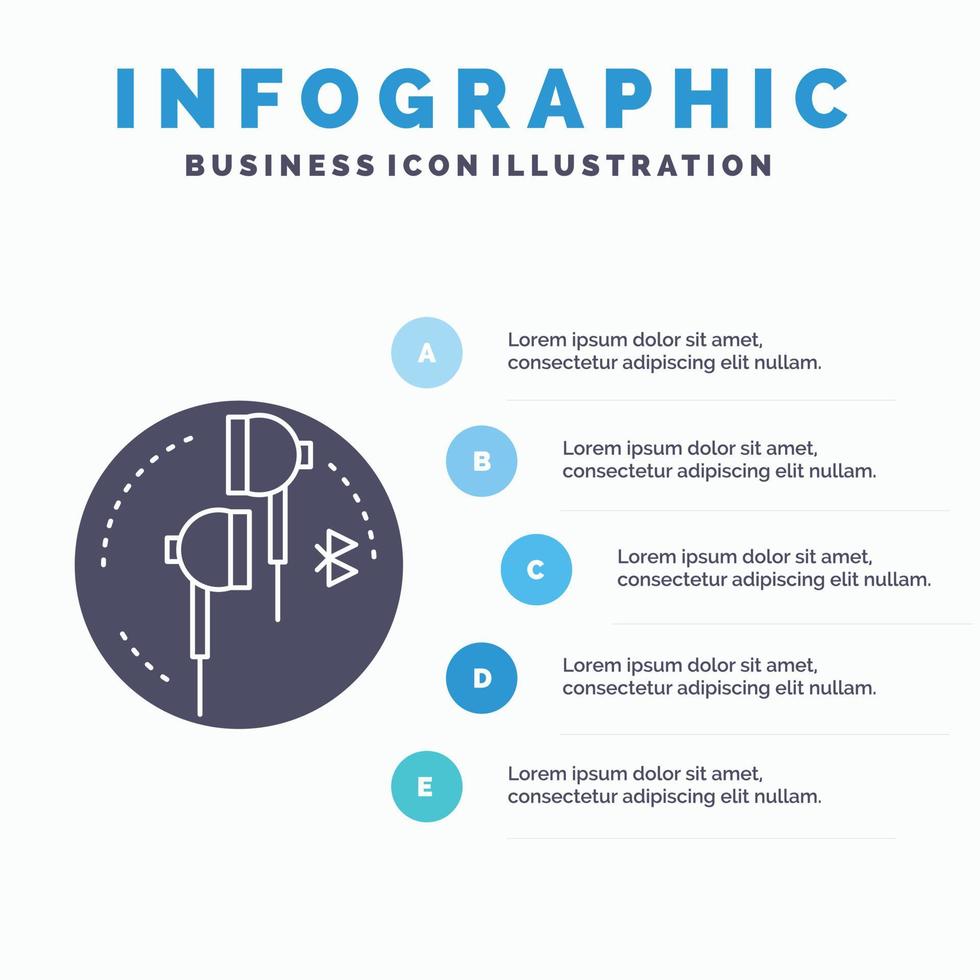 INFOGRAPHIC
BUSINESS ICON ILLUSTRATION

A
Lorem ipsum dolor sit amet, consectetur adipiscing elit nullam.

B
Lorem ipsum dolor sit amet, consectetur adipiscing elit nullam.

C
Lorem ipsum dolor sit amet, consectetur adipiscing elit nullam.

D
Lorem ipsum dolor sit amet, consectetur adipiscing elit nullam.

E
Lorem ipsum dolor sit amet, consectetur adipiscing elit nullam.