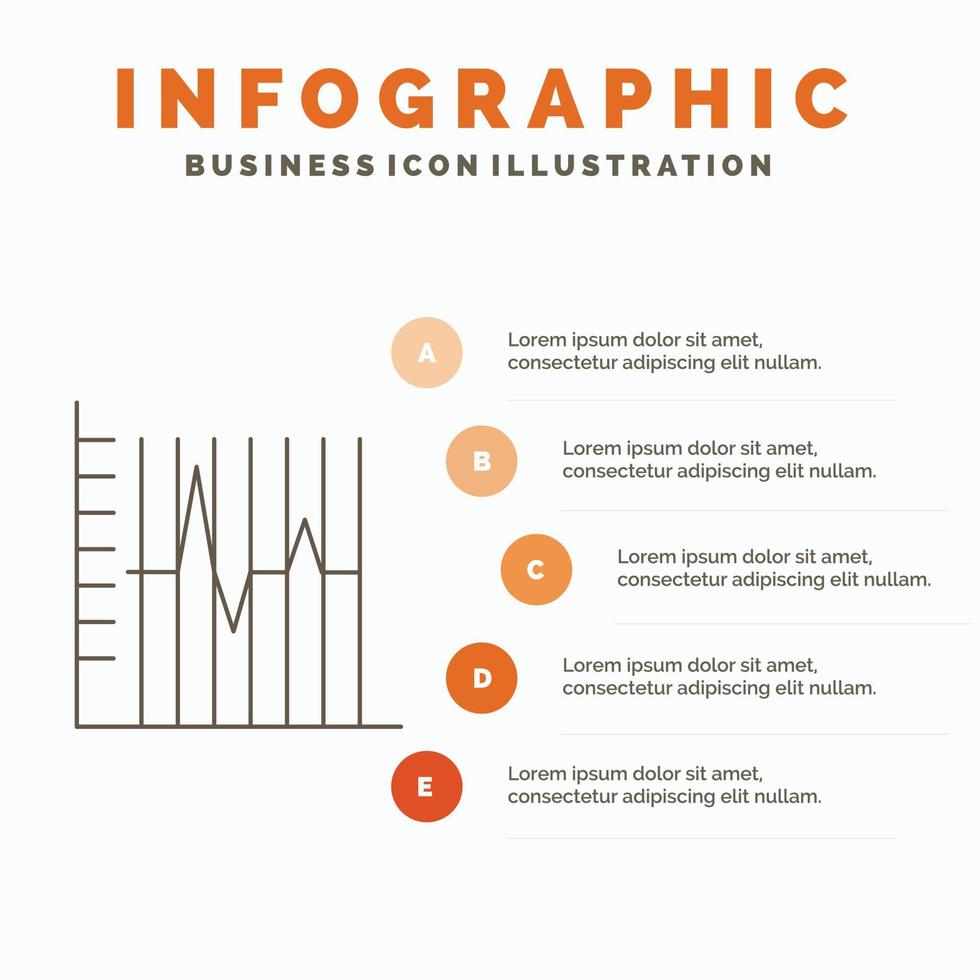 INFOGRAPHIC
BUSINESS ICON ILLUSTRATION

A
Lorem ipsum dolor sit amet, consectetur adipiscing elit nullam.

B
Lorem ipsum dolor sit amet, consectetur adipiscing elit nullam.

C
Lorem ipsum dolor sit amet, consectetur adipiscing elit nullam.

D
Lorem ipsum dolor sit amet, consectetur adipiscing elit nullam.

E
Lorem ipsum dolor sit amet, consectetur adipiscing elit nullam.