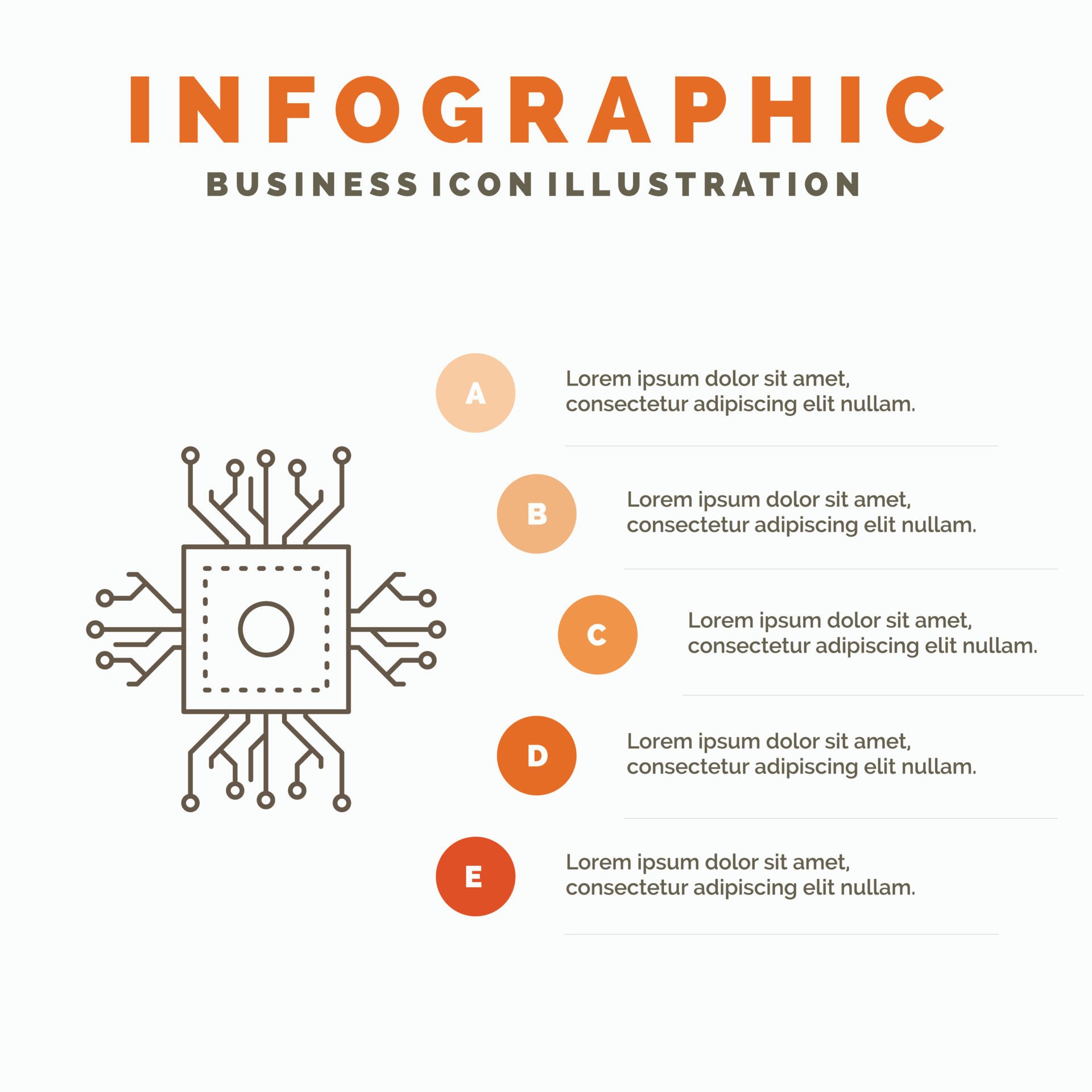 INFOGRAPHIC

BUSINESS ICON ILLUSTRATION

A

Lorem ipsum dolor sit amet, consectetur adipiscing elit nullam.

B

Lorem ipsum dolor sit amet, consectetur adipiscing elit nullam.

C

Lorem ipsum dolor sit amet, consectetur adipiscing elit nullam.

D

Lorem ipsum dolor sit amet, consectetur adipiscing elit nullam.

E

Lorem ipsum dolor sit amet, consectetur adipiscing elit nullam.