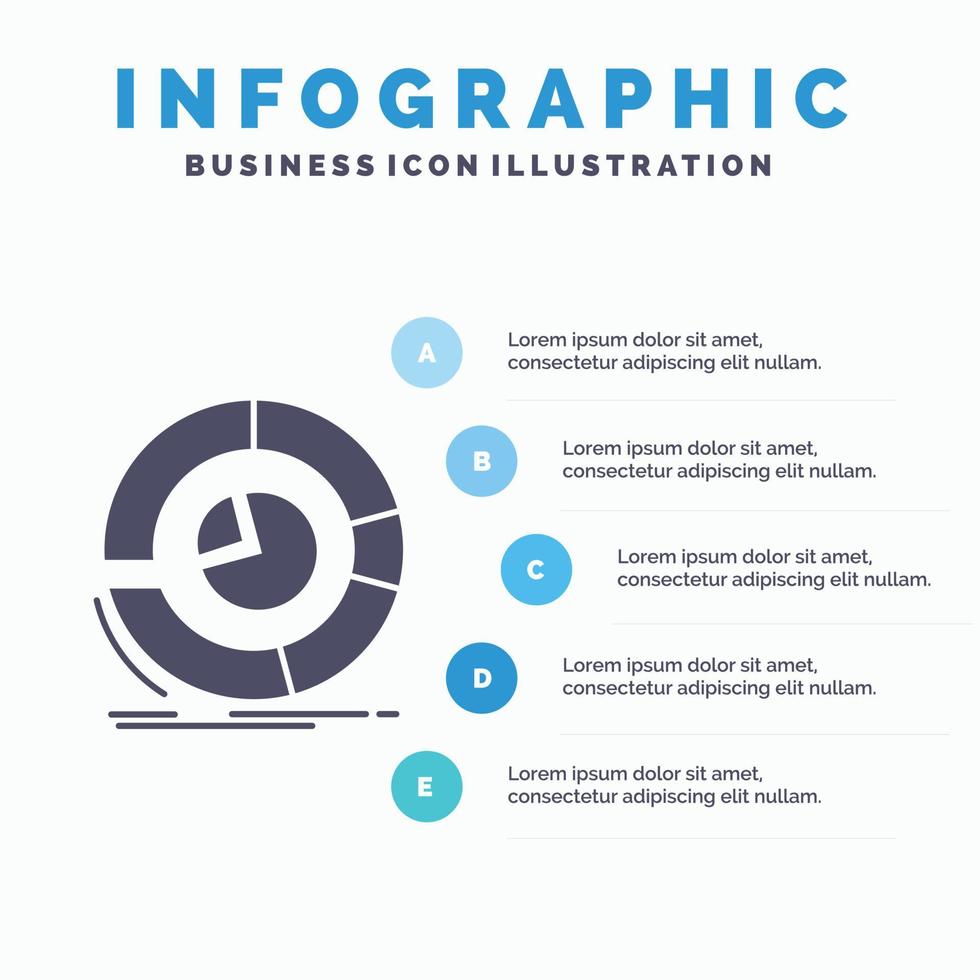 INFOGRAPHIC
BUSINESS ICON ILLUSTRATION

A
Lorem ipsum dolor sit amet, consectetur adipiscing elit nullam.

B
Lorem ipsum dolor sit amet, consectetur adipiscing elit nullam.

C
Lorem ipsum dolor sit amet, consectetur adipiscing elit nullam.

D
Lorem ipsum dolor sit amet, consectetur adipiscing elit nullam.

E
Lorem ipsum dolor sit amet, consectetur adipiscing elit nullam.