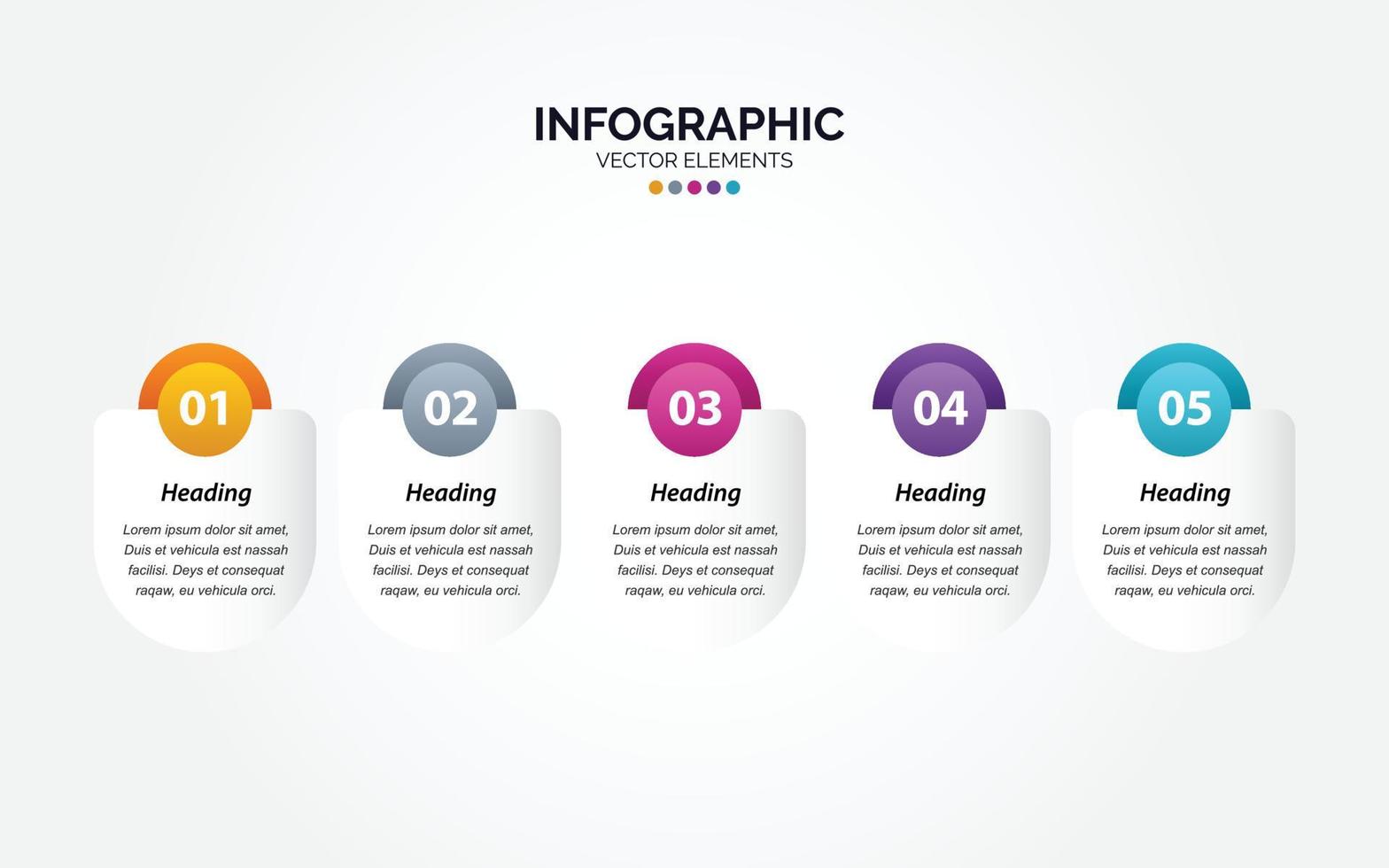 INFOGRAPHIC
VECTOR ELEMENTS

01
Heading
Lorem ipsum dolor sit amet, Duis et vehicula est nassah facilisi. Deys et consequat raqaw, eu vehicula orci.

02
Heading
Lorem ipsum dolor sit amet, Duis et vehicula est nassah facilisi. Deys et consequat raqaw, eu vehicula orci.

03
Heading
Lorem ipsum dolor sit amet, Duis et vehicula est nassah facilisi. Deys et consequat raqaw, eu vehicula orci.

04
Heading
Lorem ipsum dolor sit amet, Duis et vehicula est nassah facilisi. Deys et consequat raqaw, eu vehicula orci.

05
Heading
Lorem ipsum dolor sit amet, Duis et vehicula est nassah facilisi. Deys et consequat raqaw, eu vehicula orci.