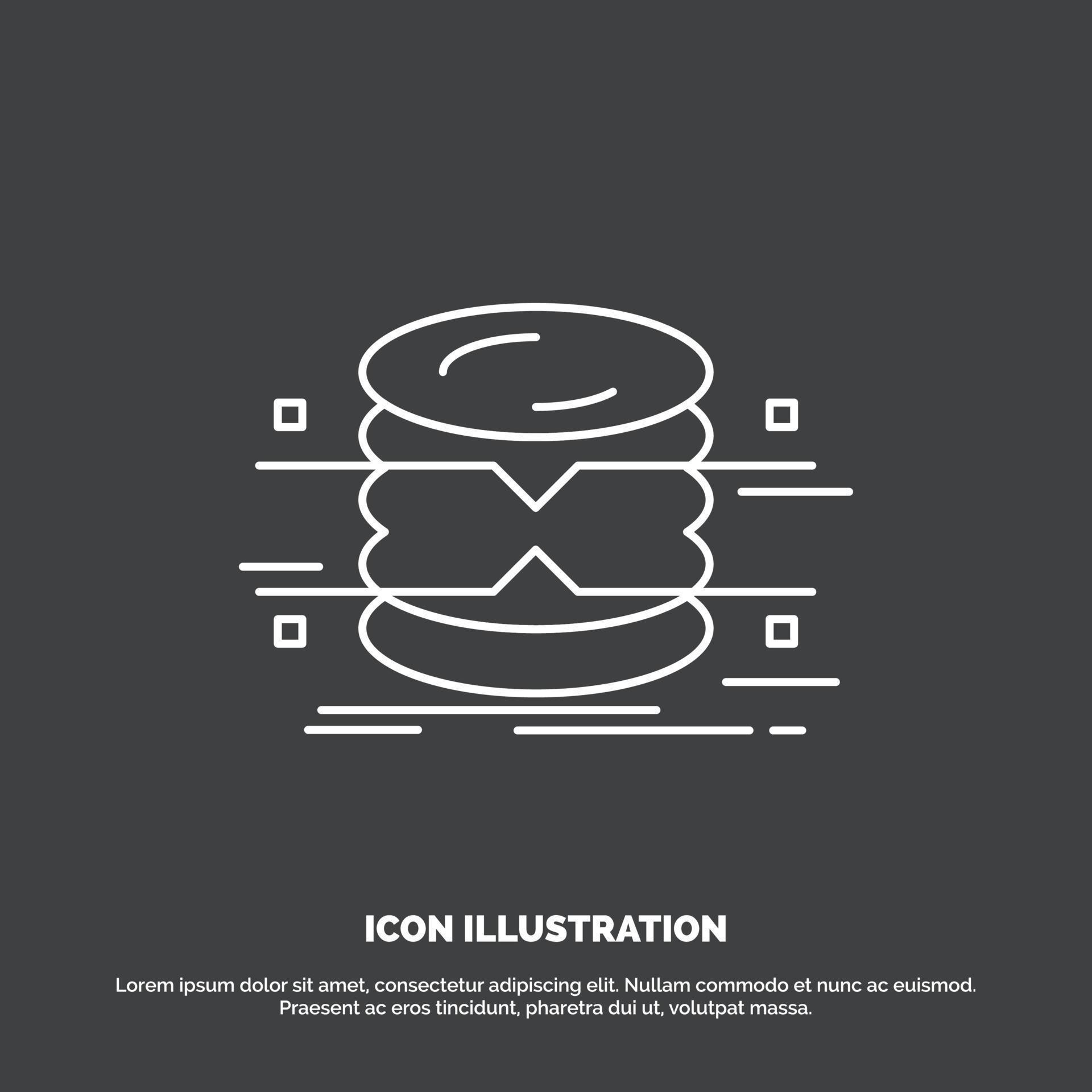 ICON ILLUSTRATION

Lorem ipsum dolor sit amet, consectetur adipiscing elit. Nullam commodo et nunc ac euismod. Praesent ac eros tincidunt, pharetra dui ut, volutpat massa.