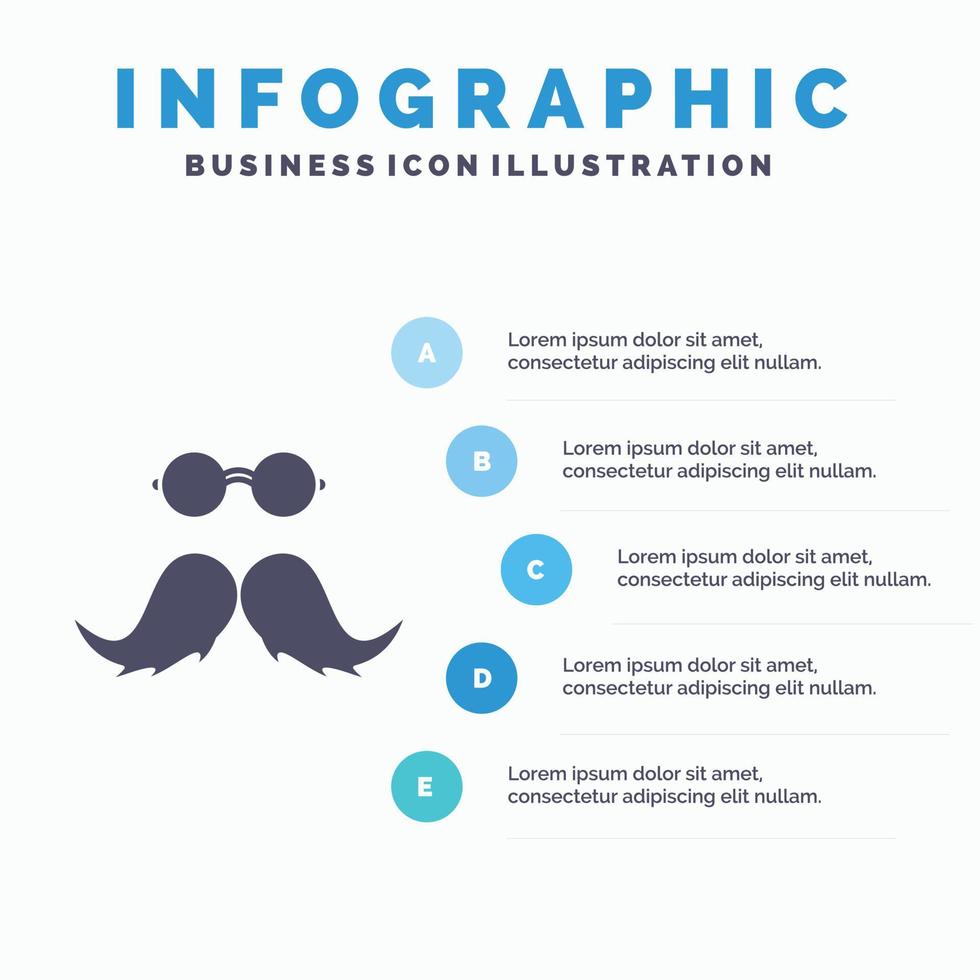 INFOGRAPHIC
BUSINESS ICON ILLUSTRATION

A
Lorem ipsum dolor sit amet, consectetur adipiscing elit nullam.

B
Lorem ipsum dolor sit amet, consectetur adipiscing elit nullam.

C
Lorem ipsum dolor sit amet, consectetur adipiscing elit nullam.

D
Lorem ipsum dolor sit amet, consectetur adipiscing elit nullam.

E
Lorem ipsum dolor sit amet, consectetur adipiscing elit nullam.