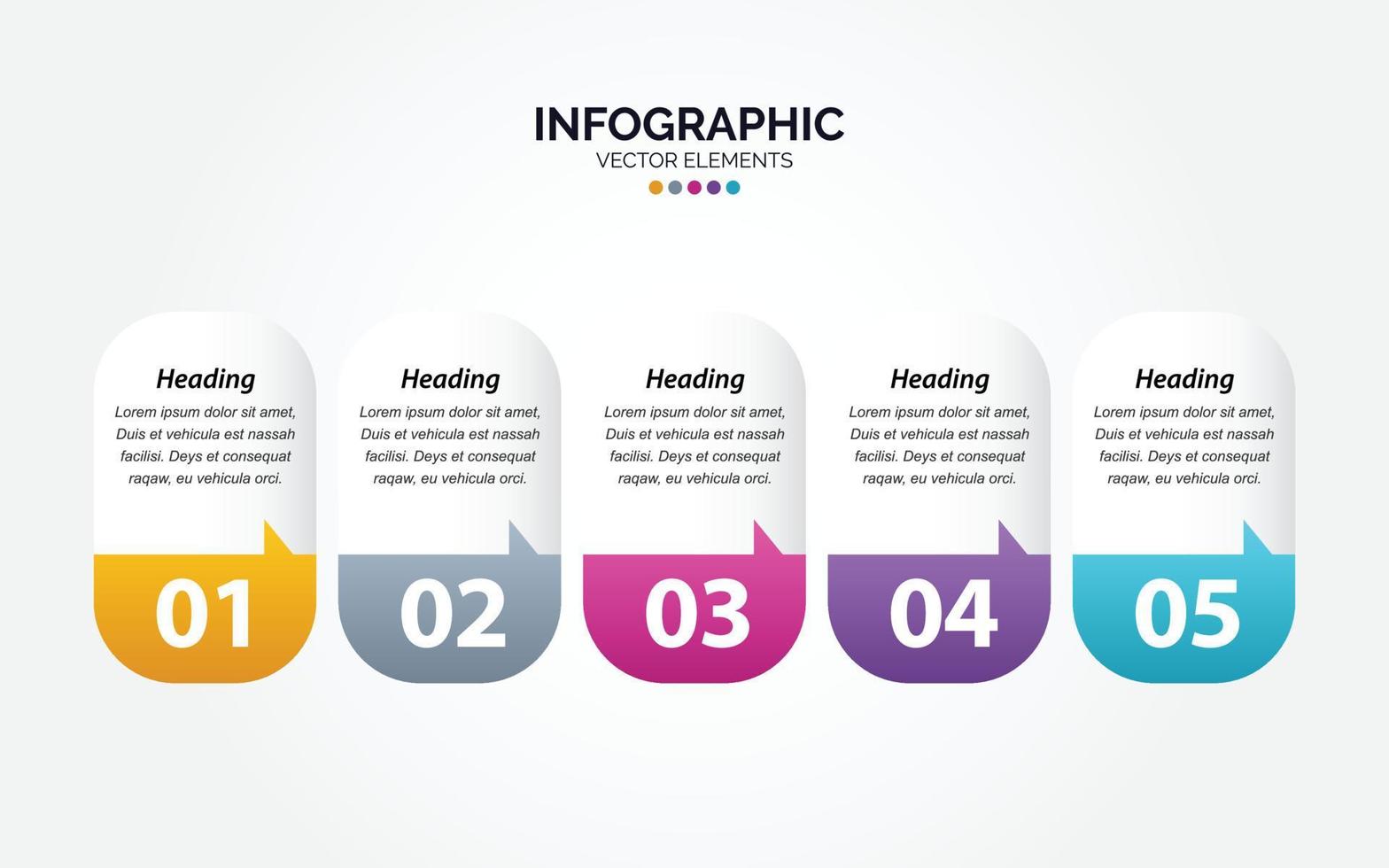 INFOGRAPHIC
VECTOR ELEMENTS

Heading
Lorem ipsum dolor sit amet, Duis et vehicula est nassah facilisi. Deys et consequat raqaw, eu vehicula orci.
01

Heading
Lorem ipsum dolor sit amet, Duis et vehicula est nassah facilisi. Deys et consequat raqaw, eu vehicula orci.
02

Heading
Lorem ipsum dolor sit amet, Duis et vehicula est nassah facilisi. Deys et consequat raqaw, eu vehicula orci.
03

Heading
Lorem ipsum dolor sit amet, Duis et vehicula est nassah facilisi. Deys et consequat raqaw, eu vehicula orci.
04

Heading
Lorem ipsum dolor sit amet, Duis et vehicula est nassah facilisi. Deys et consequat raqaw, eu vehicula orci.
05