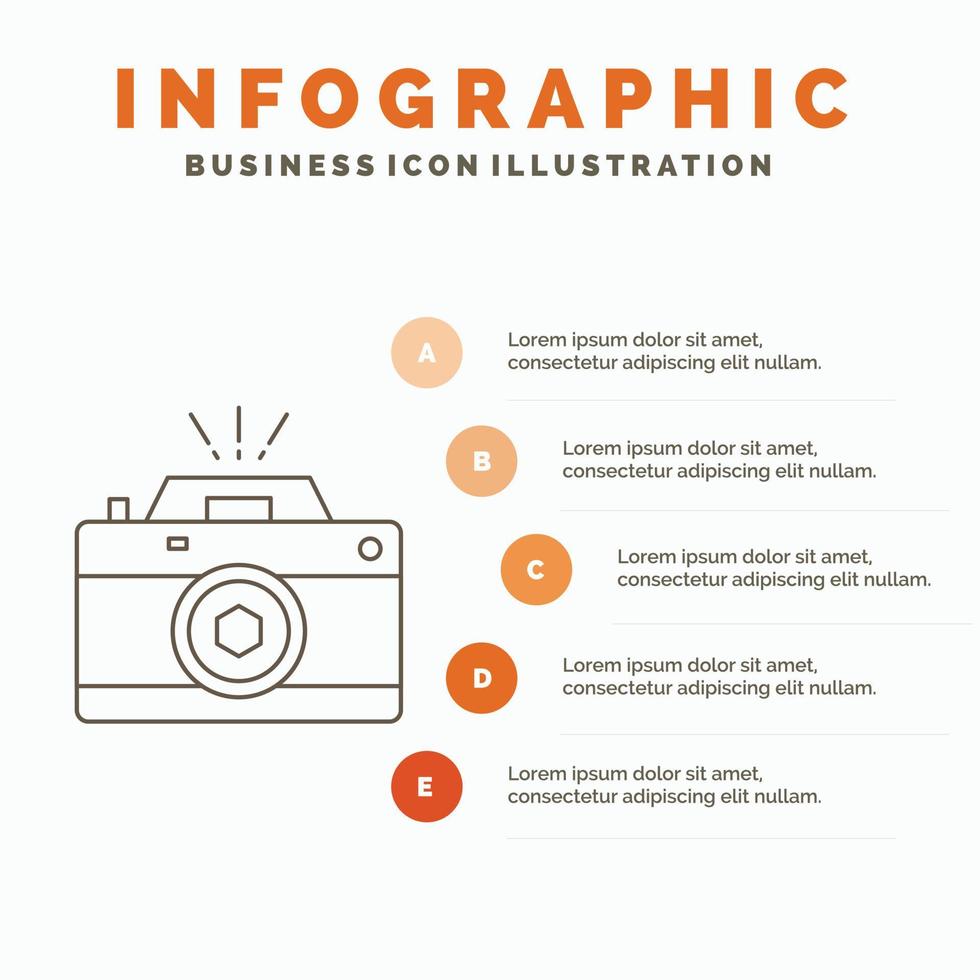 INFOGRAPHIC
BUSINESS ICON ILLUSTRATION

A
Lorem ipsum dolor sit amet, consectetur adipiscing elit nullam.

B
Lorem ipsum dolor sit amet, consectetur adipiscing elit nullam.

C
Lorem ipsum dolor sit amet, consectetur adipiscing elit nullam.

D
Lorem ipsum dolor sit amet, consectetur adipiscing elit nullam.

E
Lorem ipsum dolor sit amet, consectetur adipiscing elit nullam.