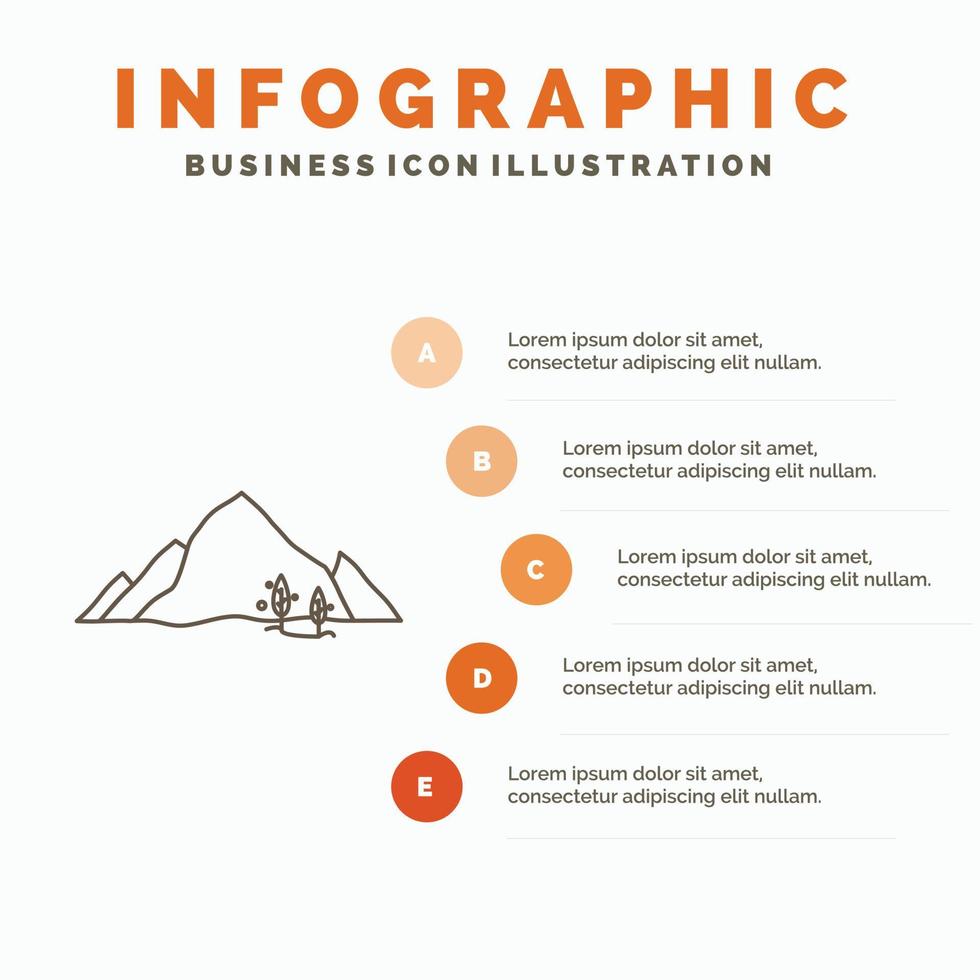 INFOGRAPHIC
BUSINESS ICON ILLUSTRATION

A
Lorem ipsum dolor sit amet, consectetur adipiscing elit nullam.

B
Lorem ipsum dolor sit amet, consectetur adipiscing elit nullam.

C
Lorem ipsum dolor sit amet, consectetur adipiscing elit nullam.

D
Lorem ipsum dolor sit amet, consectetur adipiscing elit nullam.

E
Lorem ipsum dolor sit amet, consectetur adipiscing elit nullam.