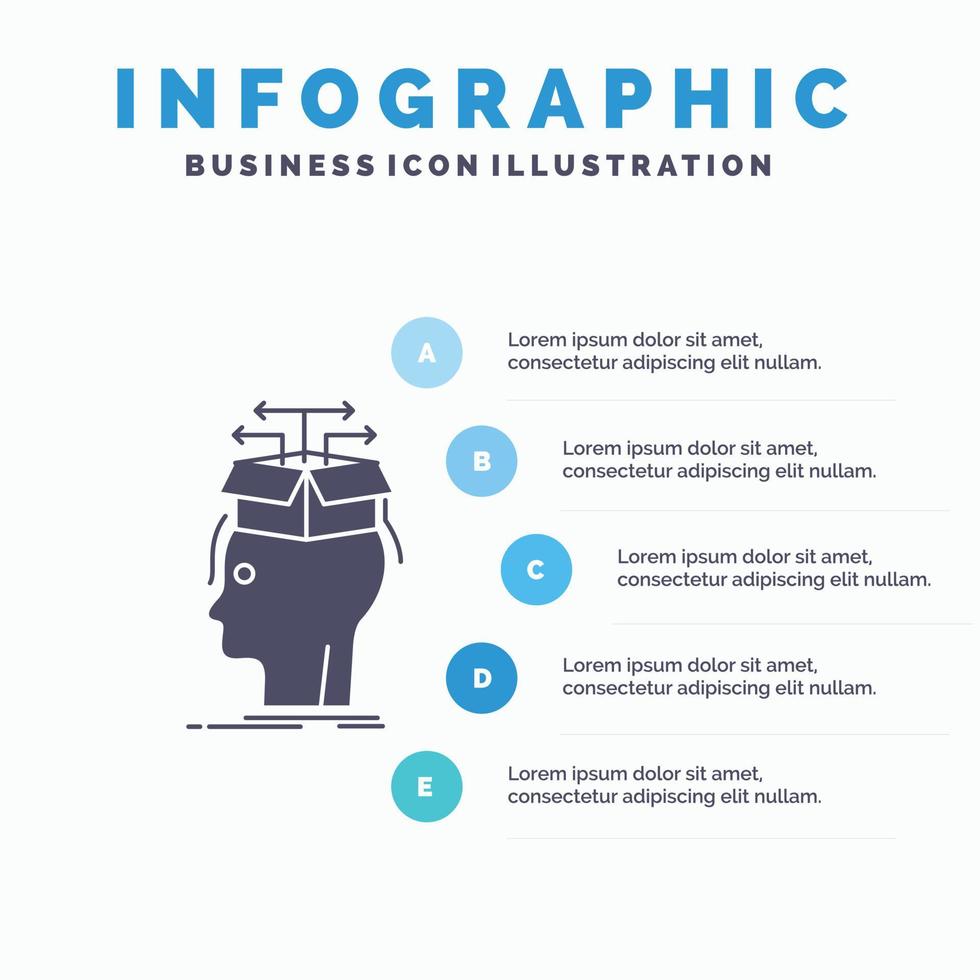 INFOGRAPHIC

BUSINESS ICON ILLUSTRATION

A

Lorem ipsum dolor sit amet, consectetur adipiscing elit nullam.

B

Lorem ipsum dolor sit amet, consectetur adipiscing elit nullam.

C

Lorem ipsum dolor sit amet, consectetur adipiscing elit nullam.

D

Lorem ipsum dolor sit amet, consectetur adipiscing elit nullam.

E

Lorem ipsum dolor sit amet, consectetur adipiscing elit nullam.