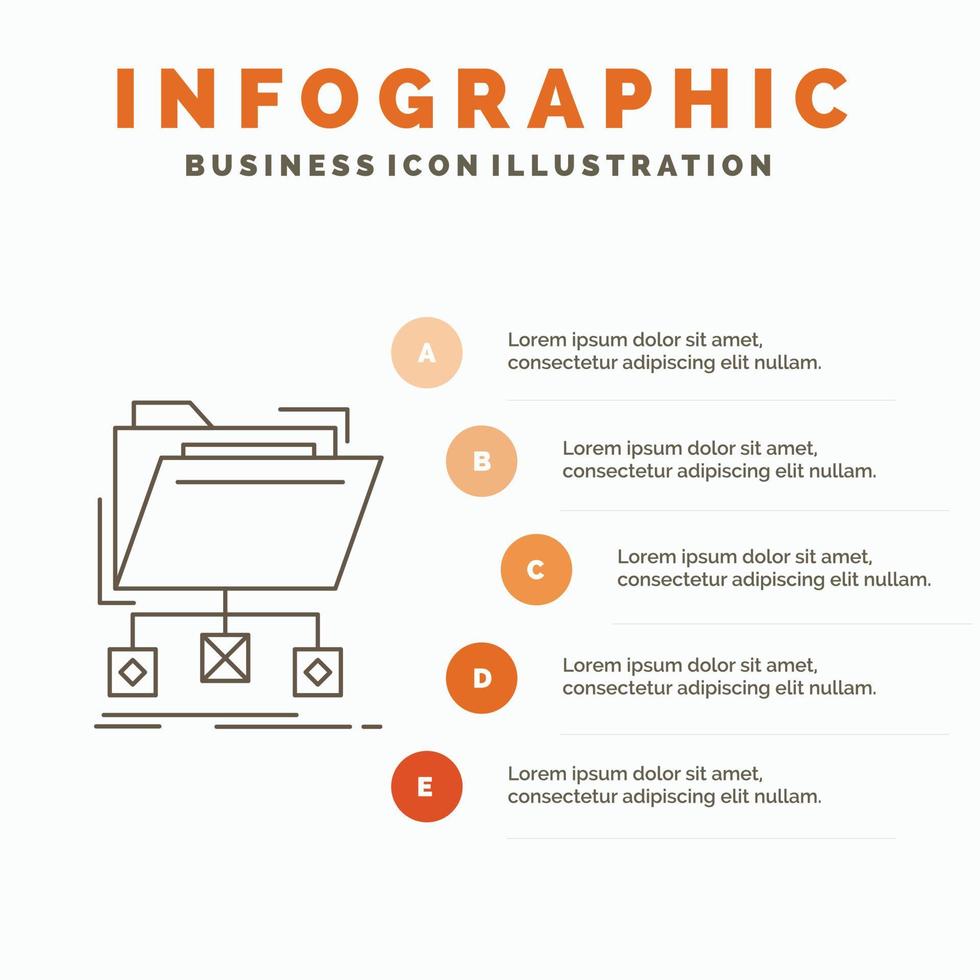 INFOGRAPHIC
BUSINESS ICON ILLUSTRATION

A
Lorem ipsum dolor sit amet, consectetur adipiscing elit nullam.

B
Lorem ipsum dolor sit amet, consectetur adipiscing elit nullam.

C
Lorem ipsum dolor sit amet, consectetur adipiscing elit nullam.

D
Lorem ipsum dolor sit amet, consectetur adipiscing elit nullam.

E
Lorem ipsum dolor sit amet, consectetur adipiscing elit nullam.