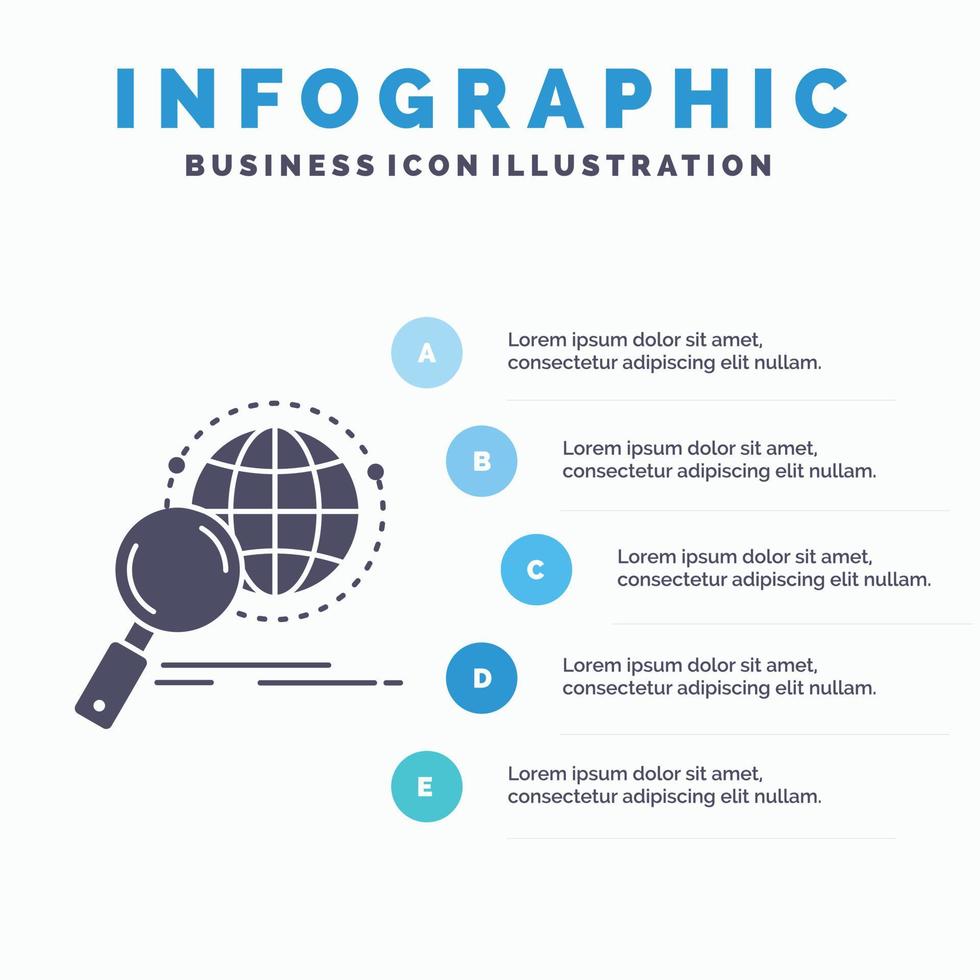 INFOGRAPHIC
BUSINESS ICON ILLUSTRATION

A
Lorem ipsum dolor sit amet, consectetur adipiscing elit nullam.

B
Lorem ipsum dolor sit amet, consectetur adipiscing elit nullam.

C
Lorem ipsum dolor sit amet, consectetur adipiscing elit nullam.

D
Lorem ipsum dolor sit amet, consectetur adipiscing elit nullam.

E
Lorem ipsum dolor sit amet, consectetur adipiscing elit nullam.