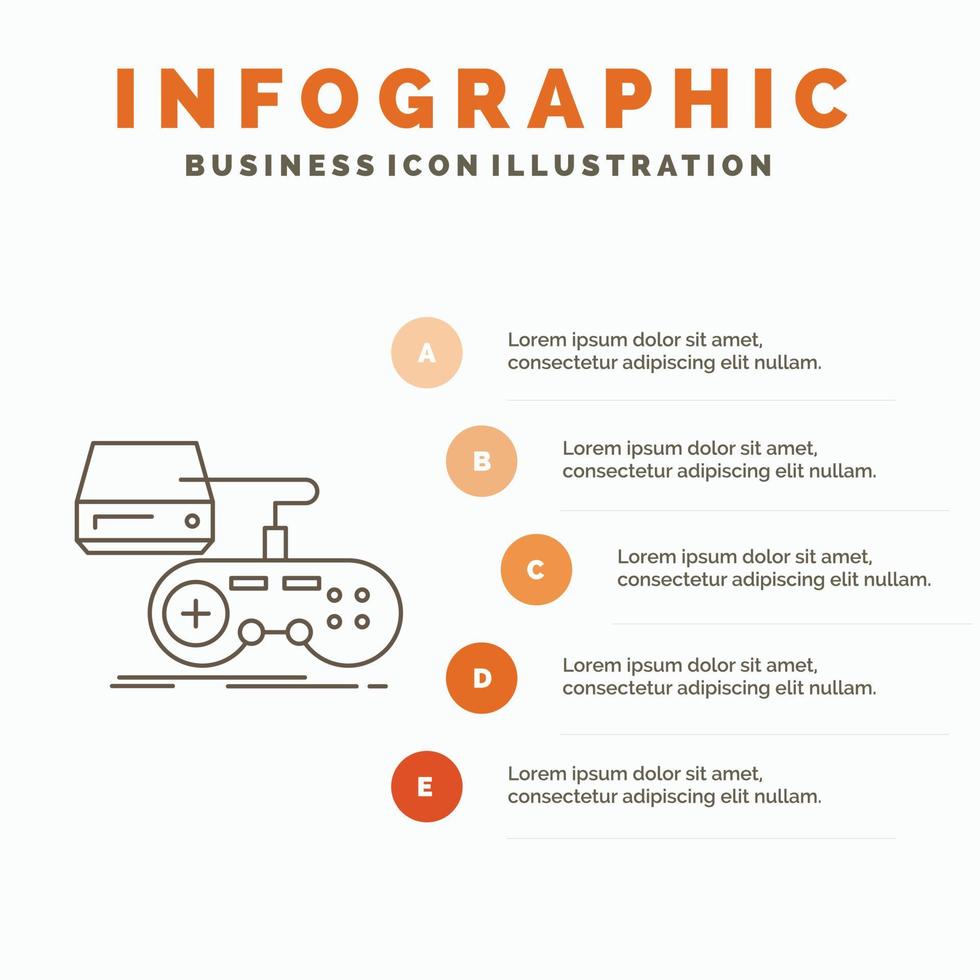 INFOGRAPHIC
BUSINESS ICON ILLUSTRATION

A
Lorem ipsum dolor sit amet, consectetur adipiscing elit nullam.

B
Lorem ipsum dolor sit amet, consectetur adipiscing elit nullam.

C
Lorem ipsum dolor sit amet, consectetur adipiscing elit nullam.

D
Lorem ipsum dolor sit amet, consectetur adipiscing elit nullam.

E
Lorem ipsum dolor sit amet, consectetur adipiscing elit nullam.