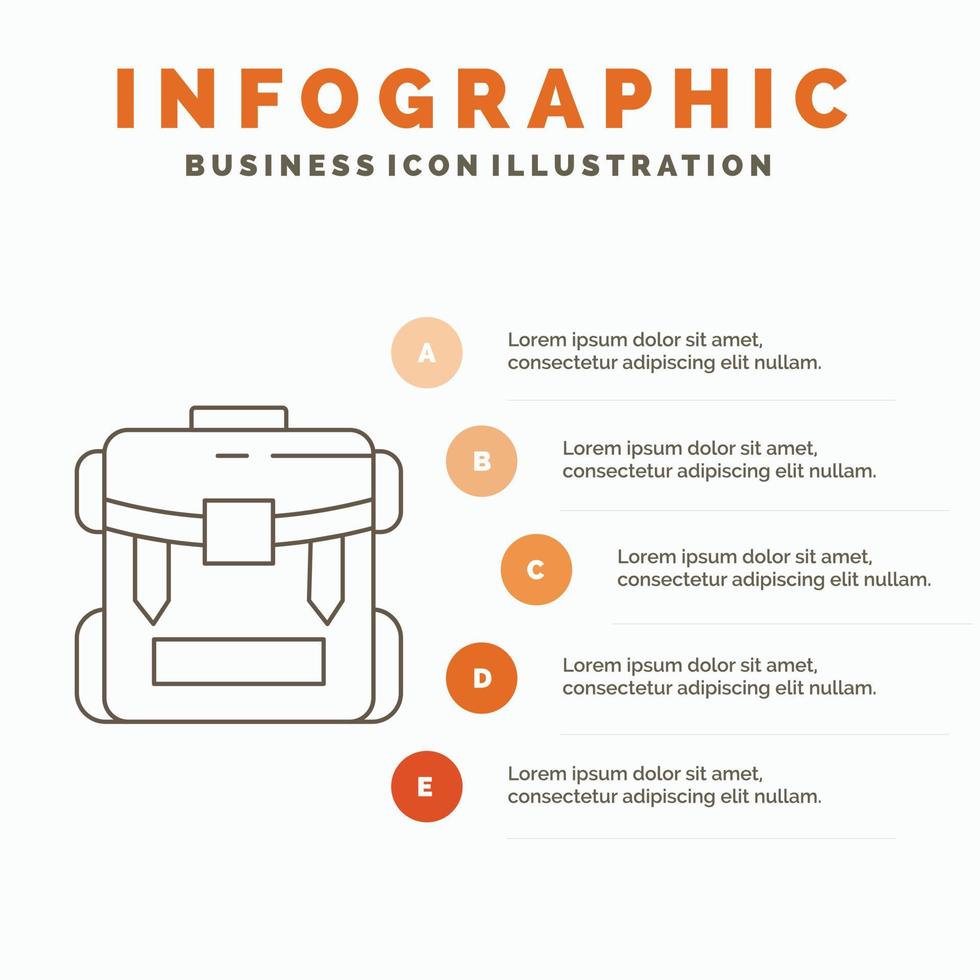 INFOGRAPHIC
BUSINESS ICON ILLUSTRATION

A
Lorem ipsum dolor sit amet, consectetur adipiscing elit nullam.

B
Lorem ipsum dolor sit amet, consectetur adipiscing elit nullam.

C
Lorem ipsum dolor sit amet, consectetur adipiscing elit nullam.

D
Lorem ipsum dolor sit amet, consectetur adipiscing elit nullam.

E
Lorem ipsum dolor sit amet, consectetur adipiscing elit nullam.