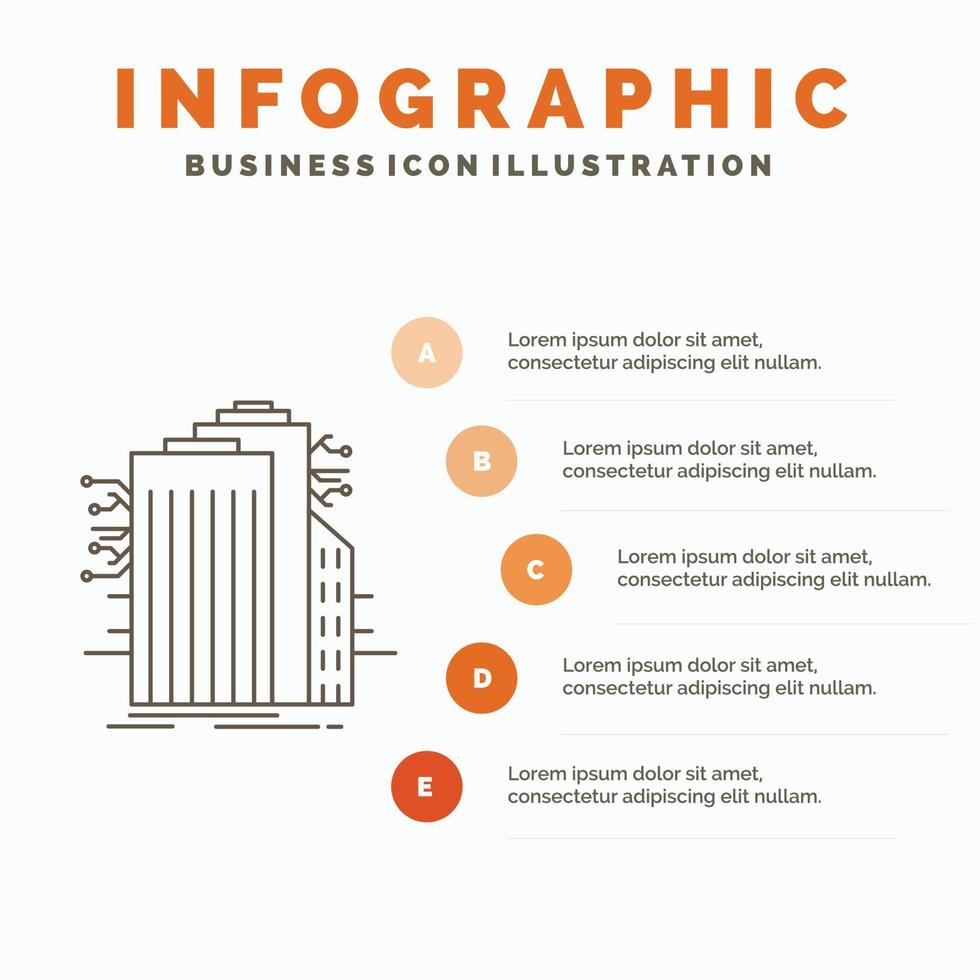 INFOGRAPHIC
BUSINESS ICON ILLUSTRATION

A
Lorem ipsum dolor sit amet, consectetur adipiscing elit nullam.

B
Lorem ipsum dolor sit amet, consectetur adipiscing elit nullam.

C
Lorem ipsum dolor sit amet, consectetur adipiscing elit nullam.

D
Lorem ipsum dolor sit amet, consectetur adipiscing elit nullam.

E
Lorem ipsum dolor sit amet, consectetur adipiscing elit nullam.