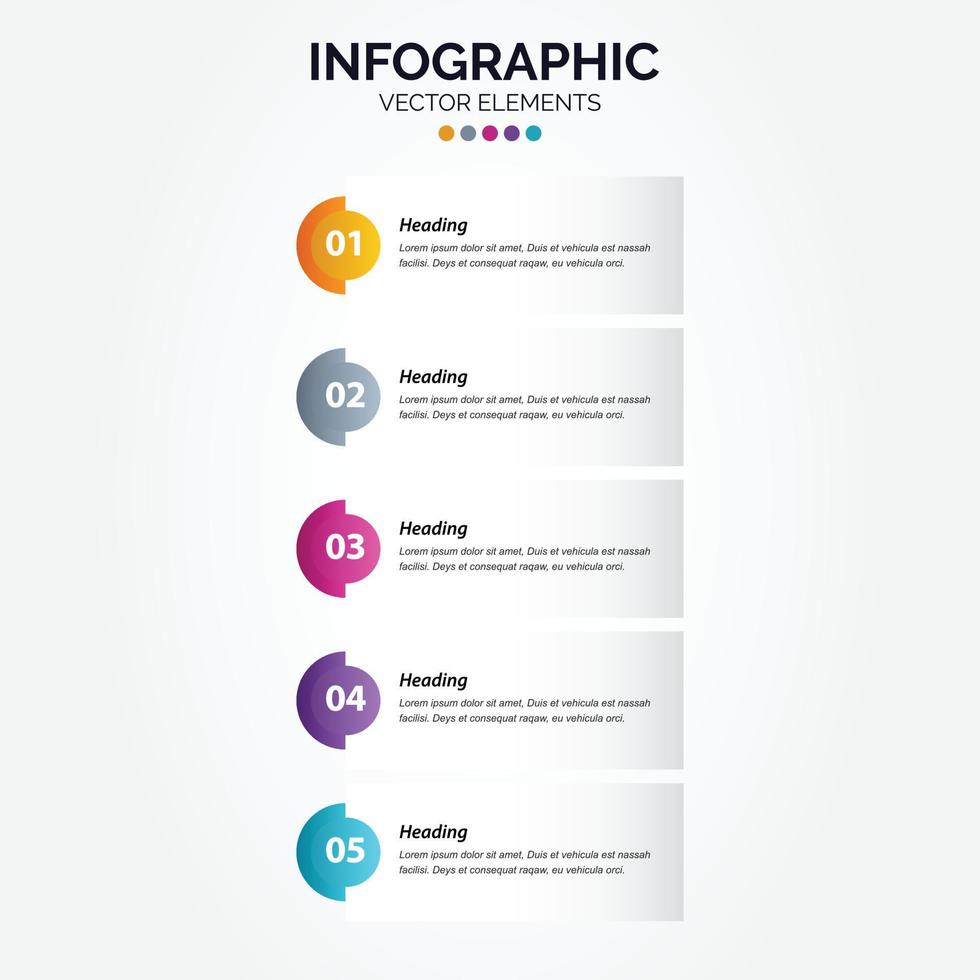 INFOGRAPHIC
VECTOR ELEMENTS

01
Heading
Lorem ipsum dolor sit amet, Duis et vehicula est nassah facilisi. Deys et consequat raqaw, eu vehicula orci.

02
Heading
Lorem ipsum dolor sit amet, Duis et vehicula est nassah facilisi. Deys et consequat raqaw, eu vehicula orci.

03
Heading
Lorem ipsum dolor sit amet, Duis et vehicula est nassah facilisi. Deys et consequat raqaw, eu vehicula orci.

04
Heading
Lorem ipsum dolor sit amet, Duis et vehicula est nassah facilisi. Deys et consequat raqaw, eu vehicula orci.

05
Heading
Lorem ipsum dolor sit amet, Duis et vehicula est nassah facilisi. Deys et consequat raqaw, eu vehicula orci.