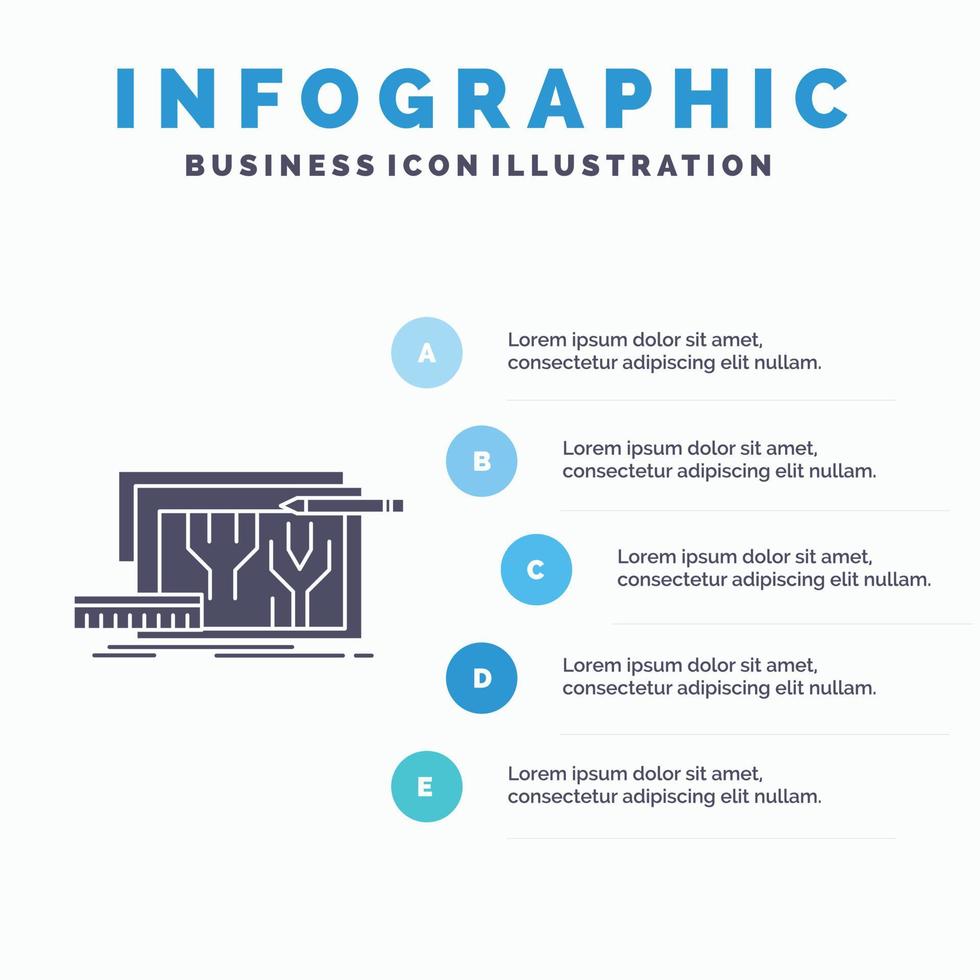 INFOGRAPHIC
BUSINESS ICON ILLUSTRATION

A
Lorem ipsum dolor sit amet, consectetur adipiscing elit nullam.

B
Lorem ipsum dolor sit amet, consectetur adipiscing elit nullam.

C
Lorem ipsum dolor sit amet, consectetur adipiscing elit nullam.

D
Lorem ipsum dolor sit amet, consectetur adipiscing elit nullam.

E
Lorem ipsum dolor sit amet, consectetur adipiscing elit nullam.