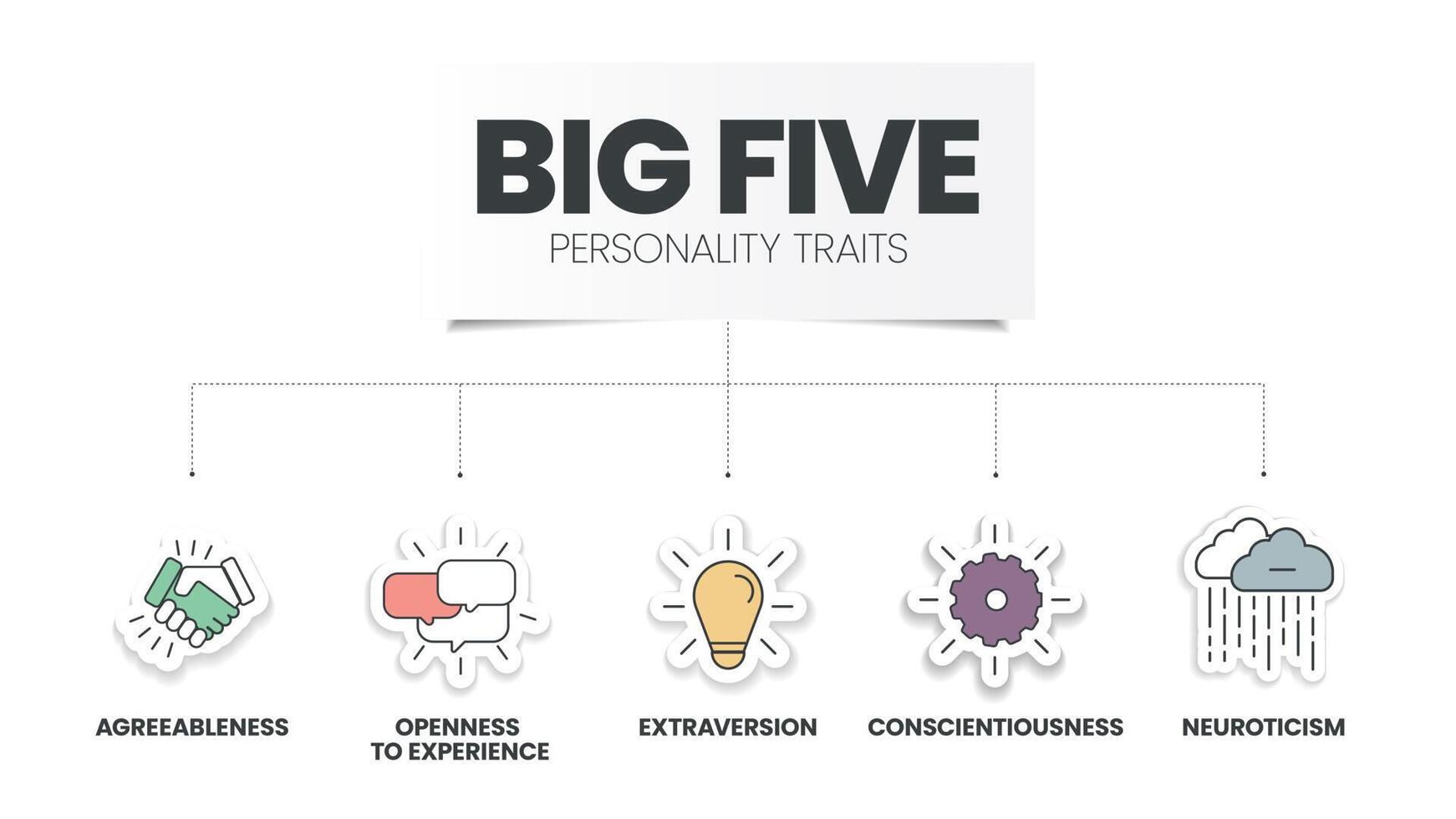 BIG FIVE
PERSONALITY TRAITS

AGREEABLENESS

OPENNESS TO EXPERIENCE

EXTRAVERSION

CONSCIENTIOUSNESS

NEUROTICISM