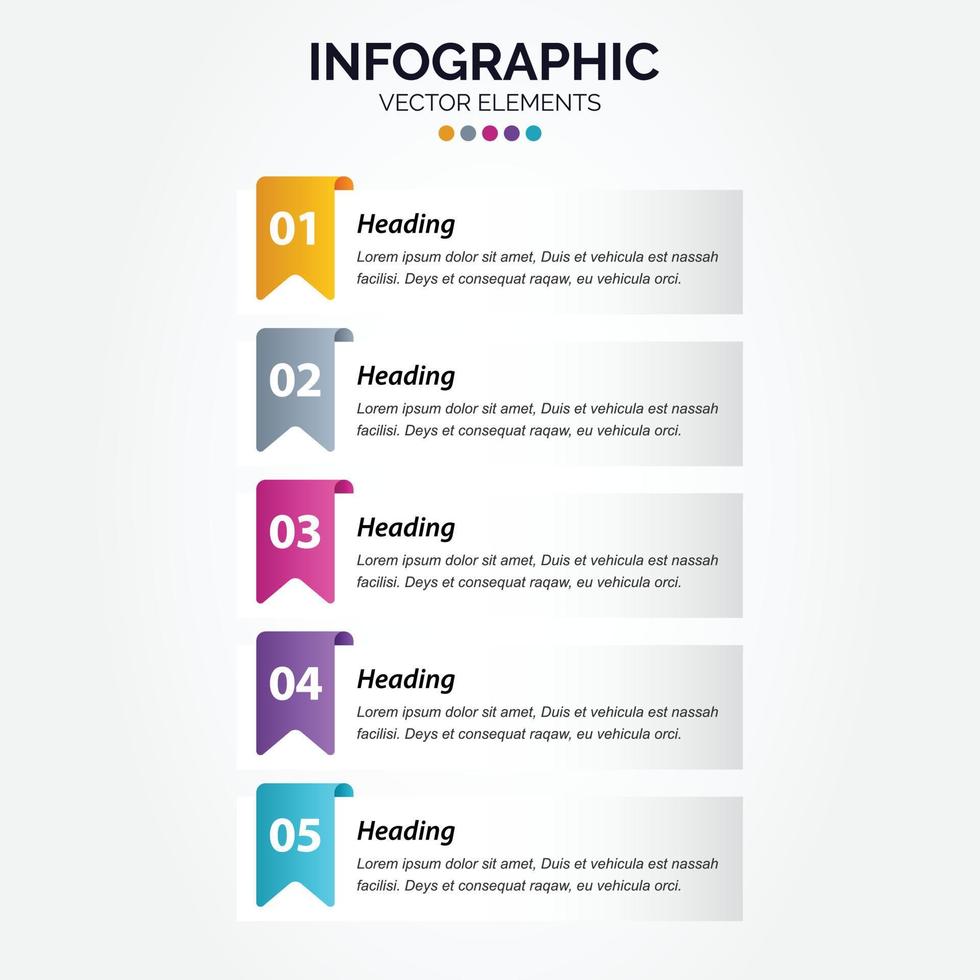 INFOGRAPHIC
VECTOR ELEMENTS

01
Heading
Lorem ipsum dolor sit amet, Duis et vehicula est nassah facilisi. Deys et consequat raqaw, eu vehicula orci.

02
Heading
Lorem ipsum dolor sit amet, Duis et vehicula est nassah facilisi. Deys et consequat raqaw, eu vehicula orci.

03
Heading
Lorem ipsum dolor sit amet, Duis et vehicula est nassah facilisi. Deys et consequat raqaw, eu vehicula orci.

04
Heading
Lorem ipsum dolor sit amet, Duis et vehicula est nassah facilisi. Deys et consequat raqaw, eu vehicula orci.

05
Heading
Lorem ipsum dolor sit amet, Duis et vehicula est nassah facilisi. Deys et consequat raqaw, eu vehicula orci.