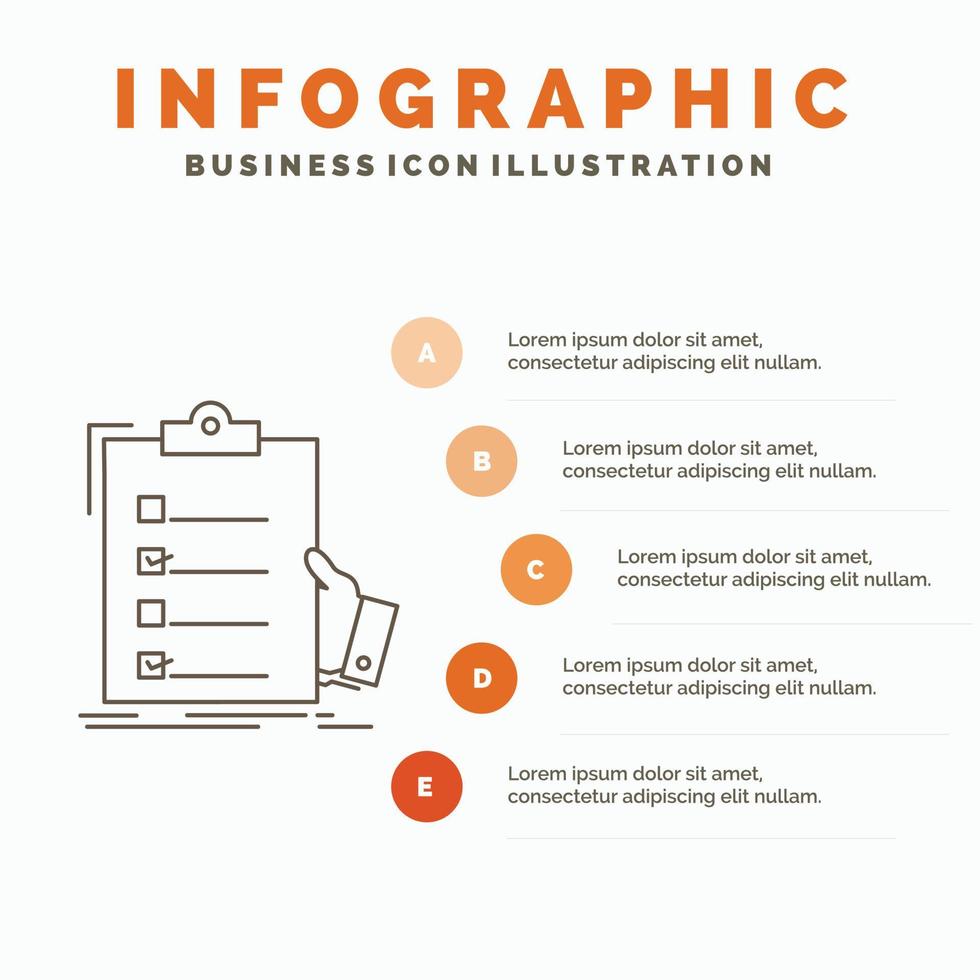 INFOGRAPHIC
BUSINESS ICON ILLUSTRATION

A
Lorem ipsum dolor sit amet, consectetur adipiscing elit nullam.

B
Lorem ipsum dolor sit amet, consectetur adipiscing elit nullam.

C
Lorem ipsum dolor sit amet, consectetur adipiscing elit nullam.

D
Lorem ipsum dolor sit amet, consectetur adipiscing elit nullam.

E
Lorem ipsum dolor sit amet, consectetur adipiscing elit nullam.