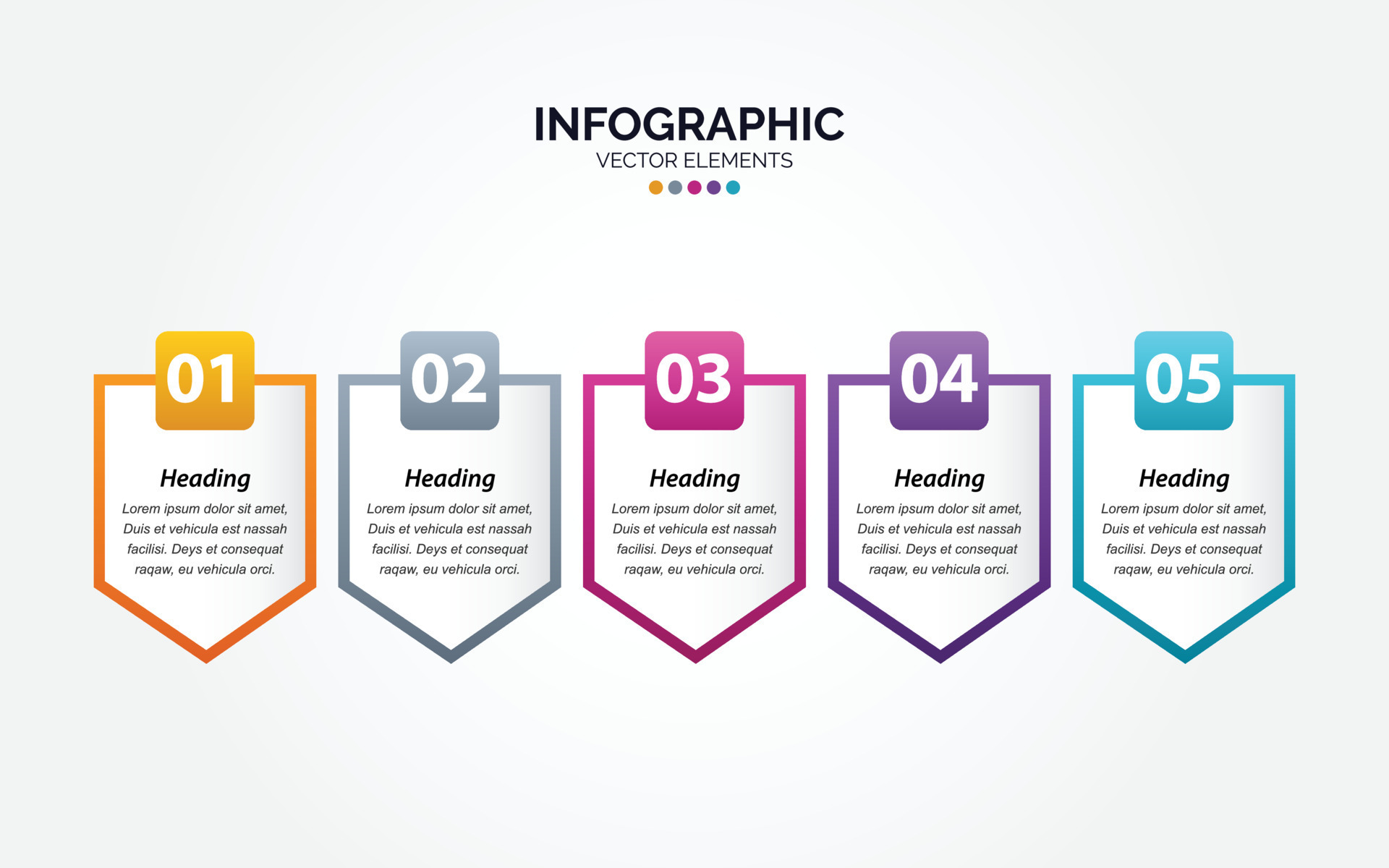 INFOGRAPHIC
VECTOR ELEMENTS

01
Heading
Lorem ipsum dolor sit amet, Duis et vehicula est nassah facilisi. Deys et consequat raqaw, eu vehicula orci.

02
Heading
Lorem ipsum dolor sit amet, Duis et vehicula est nassah facilisi. Deys et consequat raqaw, eu vehicula orci.

03
Heading
Lorem ipsum dolor sit amet, Duis et vehicula est nassah facilisi. Deys et consequat raqaw, eu vehicula orci.

04
Heading
Lorem ipsum dolor sit amet, Duis et vehicula est nassah facilisi. Deys et consequat raqaw, eu vehicula orci.

05
Heading
Lorem ipsum dolor sit amet, Duis et vehicula est nassah facilisi. Deys et consequat raqaw, eu vehicula orci.