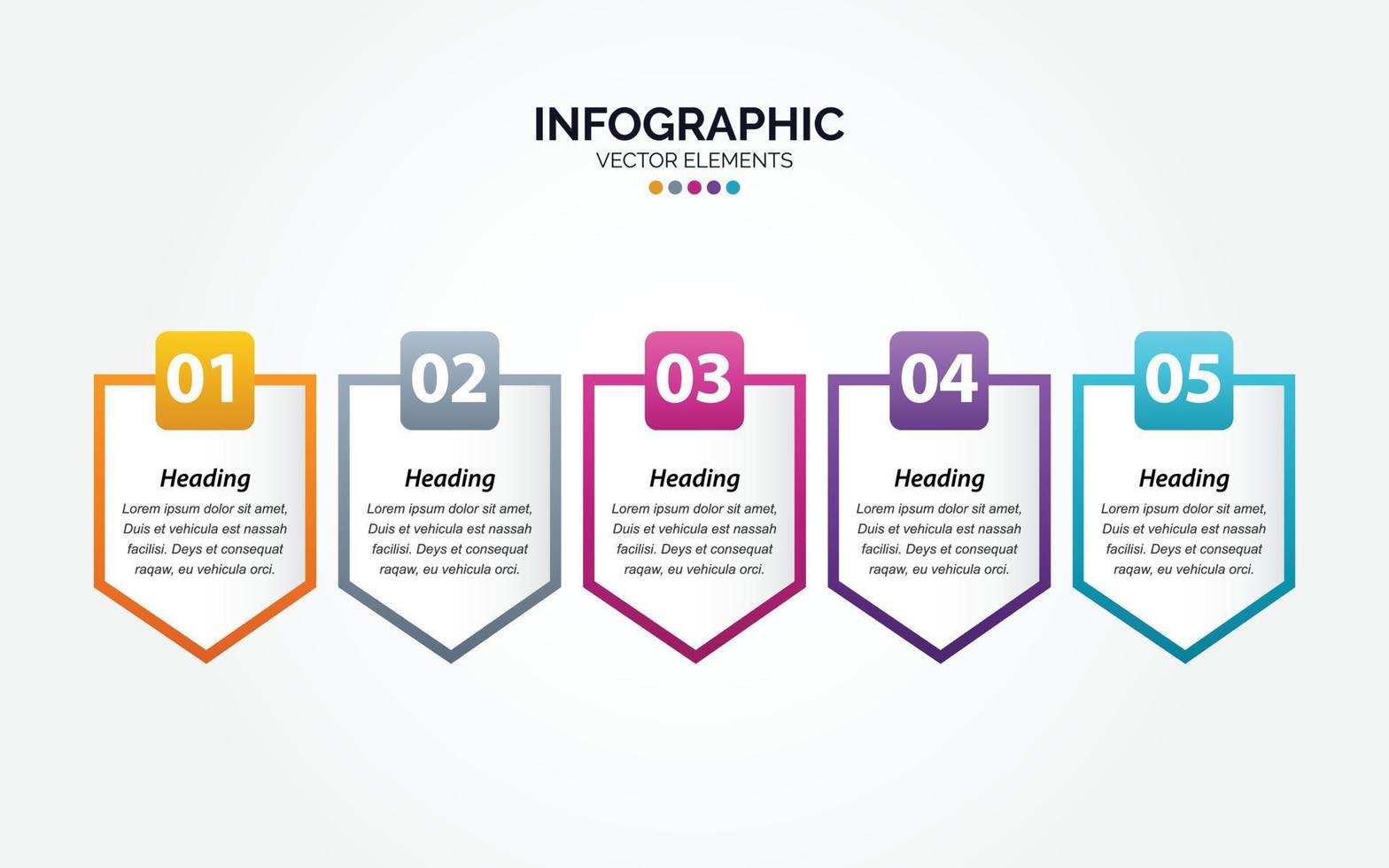 INFOGRAPHIC
VECTOR ELEMENTS

01
Heading
Lorem ipsum dolor sit amet, Duis et vehicula est nassah facilisi. Deys et consequat raqaw, eu vehicula orci.

02
Heading
Lorem ipsum dolor sit amet, Duis et vehicula est nassah facilisi. Deys et consequat raqaw, eu vehicula orci.

03
Heading
Lorem ipsum dolor sit amet, Duis et vehicula est nassah facilisi. Deys et consequat raqaw, eu vehicula orci.

04
Heading
Lorem ipsum dolor sit amet, Duis et vehicula est nassah facilisi. Deys et consequat raqaw, eu vehicula orci.

05
Heading
Lorem ipsum dolor sit amet, Duis et vehicula est nassah facilisi. Deys et consequat raqaw, eu vehicula orci.