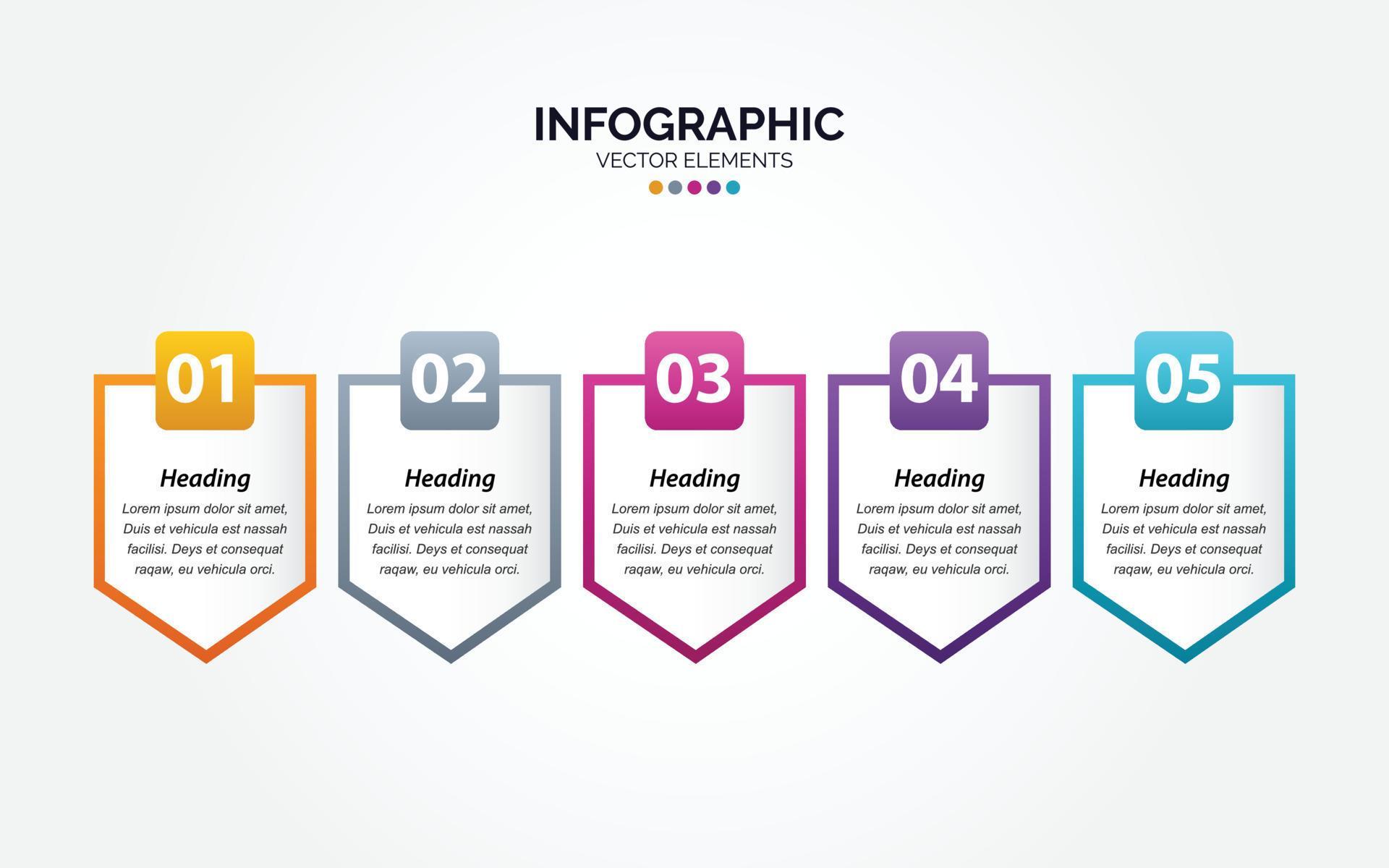 INFOGRAPHIC
VECTOR ELEMENTS

01
Heading
Lorem ipsum dolor sit amet, Duis et vehicula est nassah facilisi. Deys et consequat raqaw, eu vehicula orci.

02
Heading
Lorem ipsum dolor sit amet, Duis et vehicula est nassah facilisi. Deys et consequat raqaw, eu vehicula orci.

03
Heading
Lorem ipsum dolor sit amet, Duis et vehicula est nassah facilisi. Deys et consequat raqaw, eu vehicula orci.

04
Heading
Lorem ipsum dolor sit amet, Duis et vehicula est nassah facilisi. Deys et consequat raqaw, eu vehicula orci.

05
Heading
Lorem ipsum dolor sit amet, Duis et vehicula est nassah facilisi. Deys et consequat raqaw, eu vehicula orci.