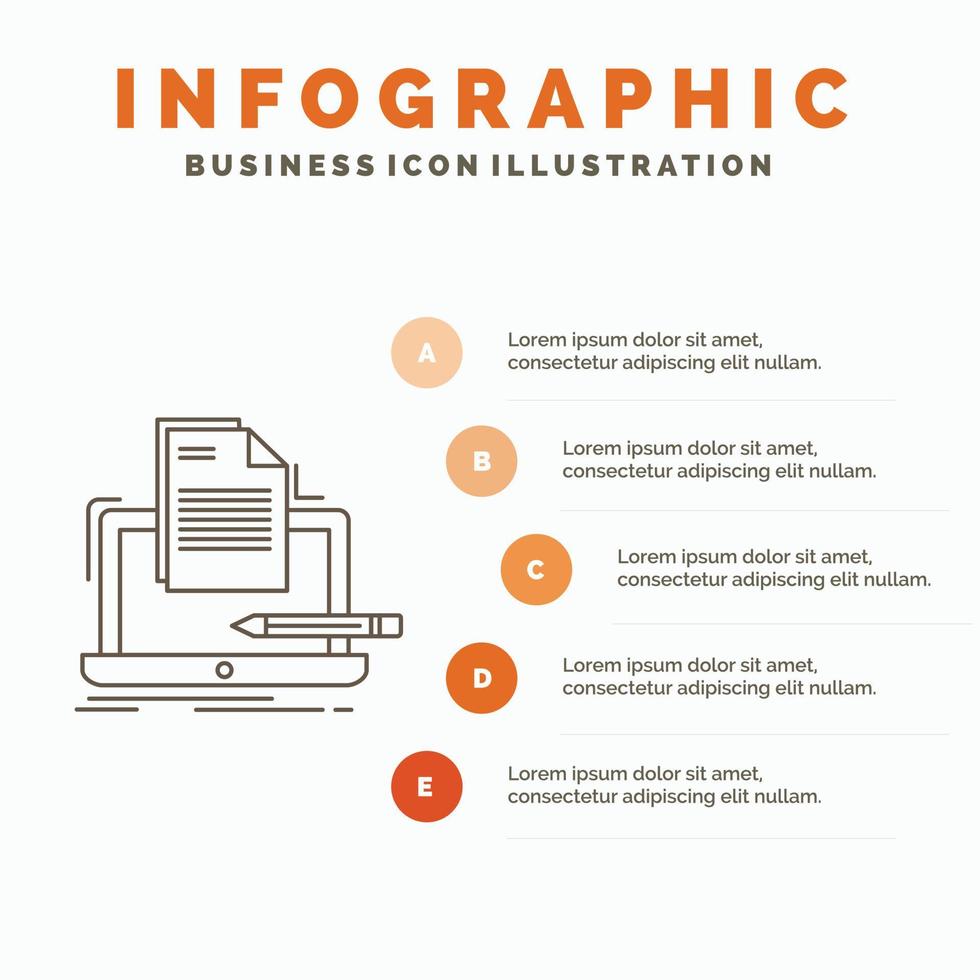 INFOGRAPHIC

BUSINESS ICON ILLUSTRATION

A

Lorem ipsum dolor sit amet, consectetur adipiscing elit nullam.

B

Lorem ipsum dolor sit amet, consectetur adipiscing elit nullam.

C

Lorem ipsum dolor sit amet, consectetur adipiscing elit nullam.

D

Lorem ipsum dolor sit amet, consectetur adipiscing elit nullam.

E

Lorem ipsum dolor sit amet, consectetur adipiscing elit nullam.