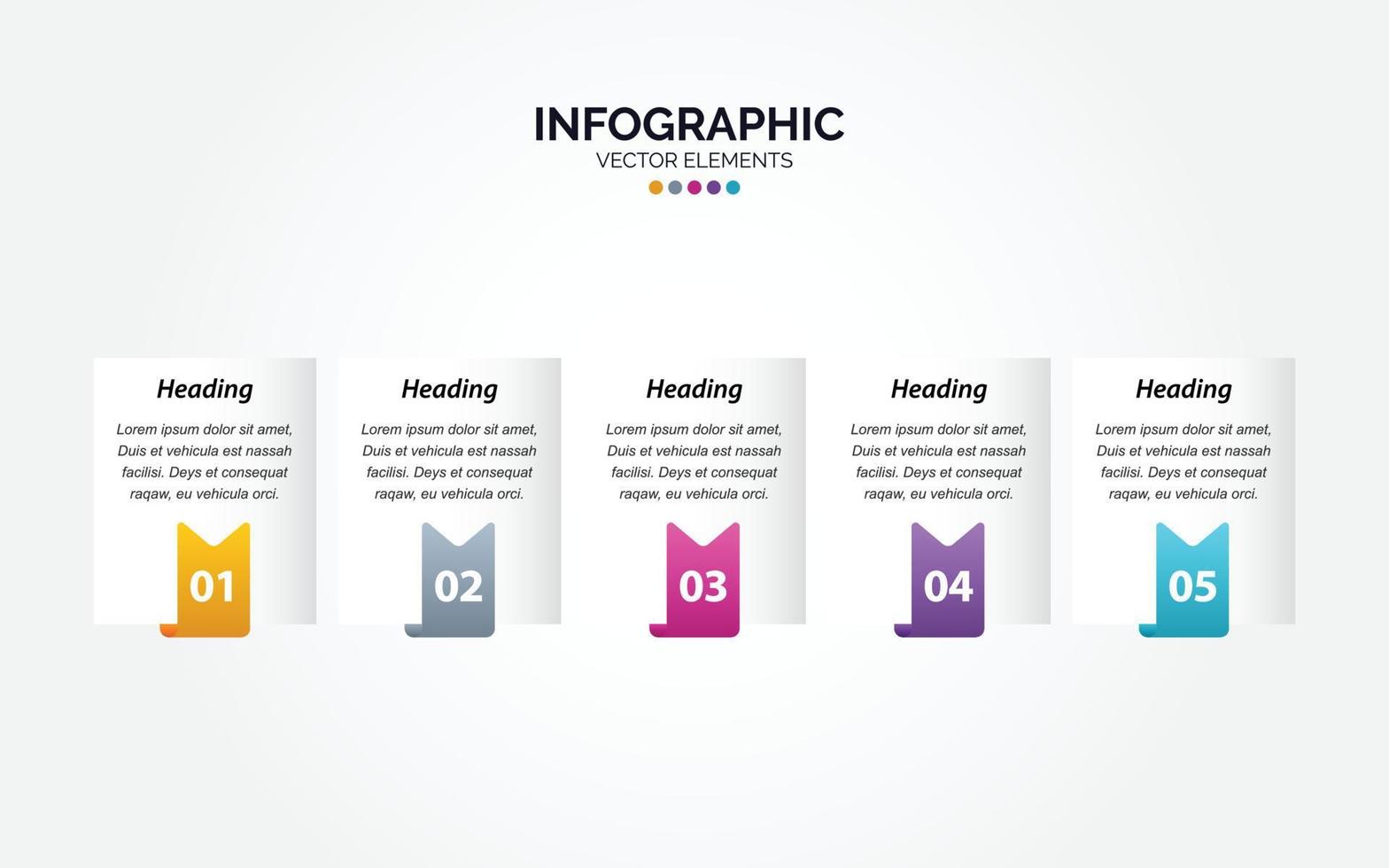 INFOGRAPHIC
VECTOR ELEMENTS

Heading

Lorem ipsum dolor sit amet, Duis et vehicula est nassah facilisi. Deys et consequat raqaw, eu vehicula orci.

01

Heading

Lorem ipsum dolor sit amet, Duis et vehicula est nassah facilisi. Deys et consequat raqaw, eu vehicula orci.

02

Heading

Lorem ipsum dolor sit amet, Duis et vehicula est nassah facilisi. Deys et consequat raqaw, eu vehicula orci.

03

Heading

Lorem ipsum dolor sit amet, Duis et vehicula est nassah facilisi. Deys et consequat raqaw, eu vehicula orci.

04

Heading

Lorem ipsum dolor sit amet, Duis et vehicula est nassah facilisi. Deys et consequat raqaw, eu vehicula orci.

05