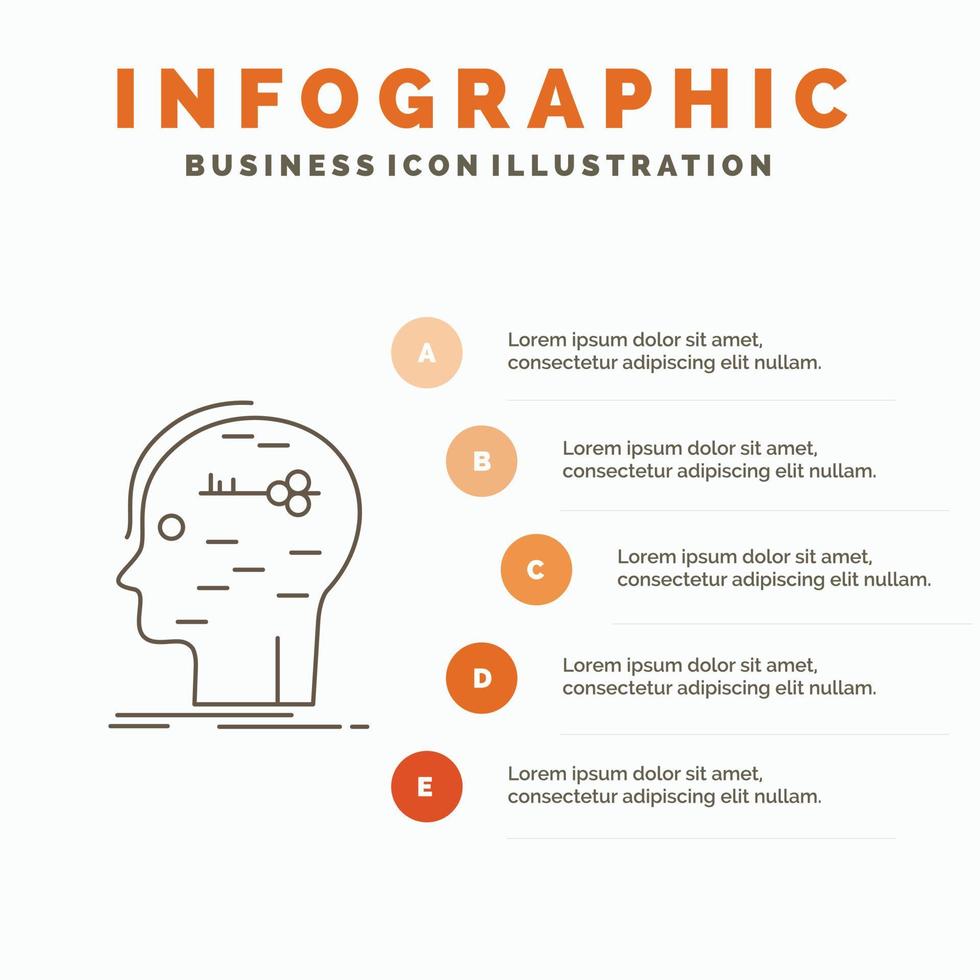 INFOGRAPHIC
BUSINESS ICON ILLUSTRATION

A
Lorem ipsum dolor sit amet, consectetur adipiscing elit nullam.

B
Lorem ipsum dolor sit amet, consectetur adipiscing elit nullam.

C
Lorem ipsum dolor sit amet, consectetur adipiscing elit nullam.

D
Lorem ipsum dolor sit amet, consectetur adipiscing elit nullam.

E
Lorem ipsum dolor sit amet, consectetur adipiscing elit nullam.