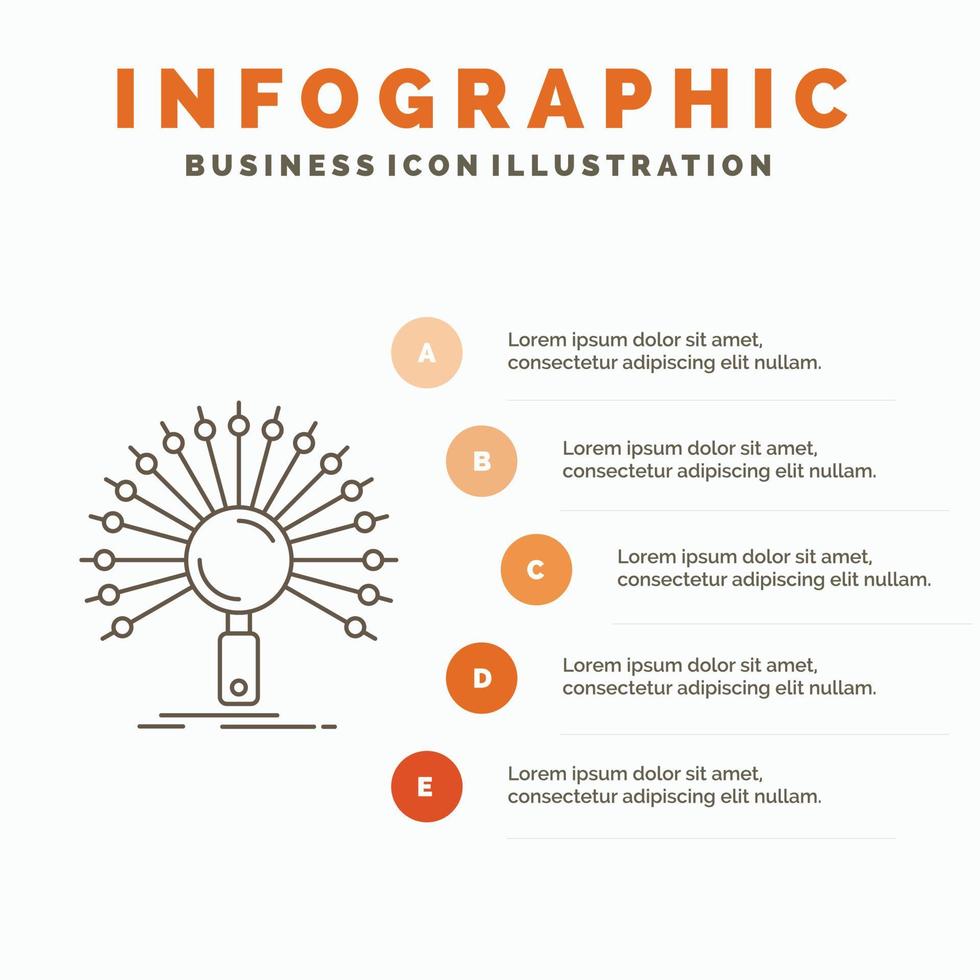 INFOGRAPHIC
BUSINESS ICON ILLUSTRATION

A
Lorem ipsum dolor sit amet, consectetur adipiscing elit nullam.

B
Lorem ipsum dolor sit amet, consectetur adipiscing elit nullam.

C
Lorem ipsum dolor sit amet, consectetur adipiscing elit nullam.

D
Lorem ipsum dolor sit amet, consectetur adipiscing elit nullam.

E
Lorem ipsum dolor sit amet, consectetur adipiscing elit nullam.