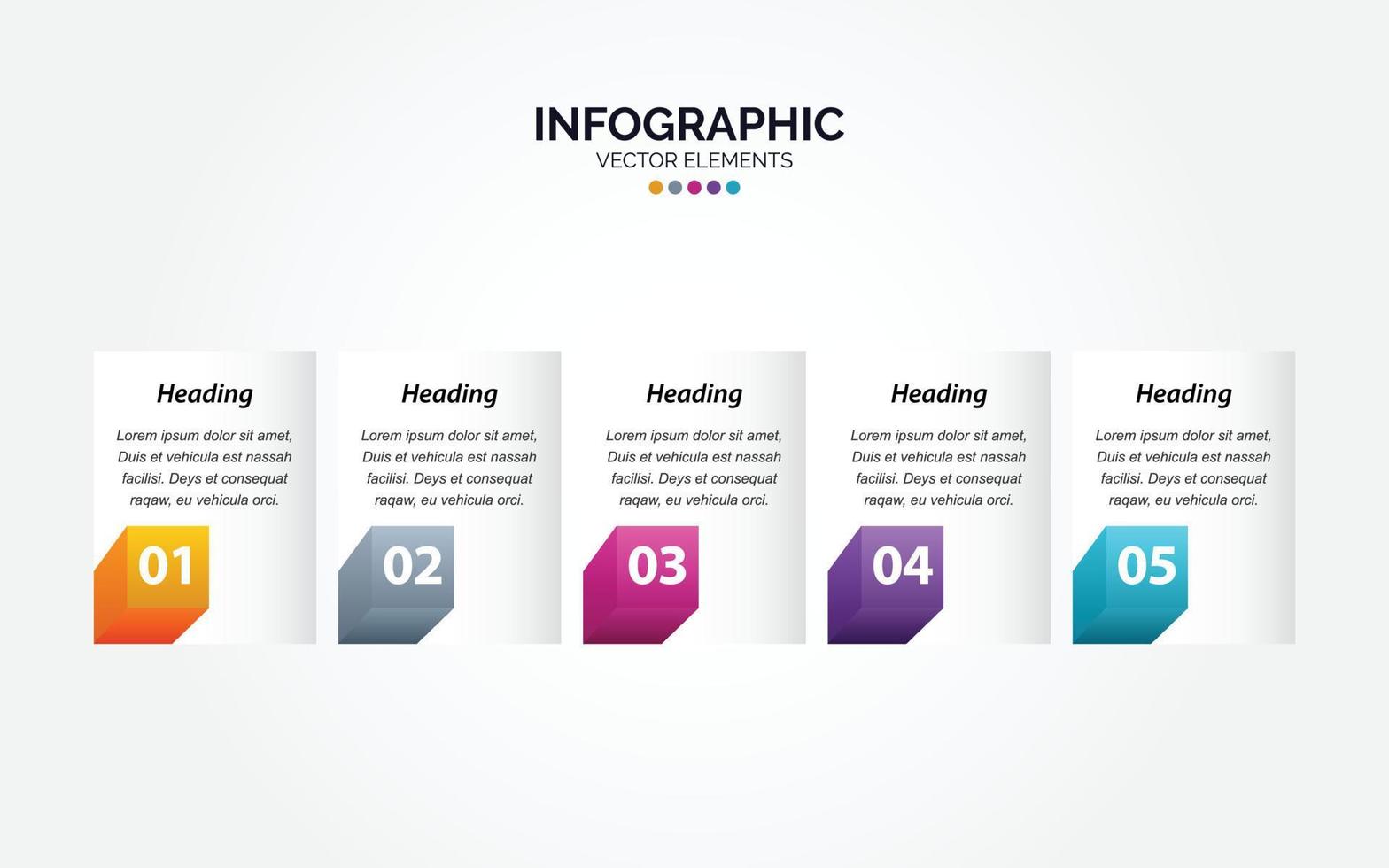 INFOGRAPHIC
VECTOR ELEMENTS

Heading

Lorem ipsum dolor sit amet, Duis et vehicula est nassah facilisi. Deys et consequat raqaw, eu vehicula orci.

01

Heading

Lorem ipsum dolor sit amet, Duis et vehicula est nassah facilisi. Deys et consequat raqaw, eu vehicula orci.

02

Heading

Lorem ipsum dolor sit amet, Duis et vehicula est nassah facilisi. Deys et consequat raqaw, eu vehicula orci.

03

Heading

Lorem ipsum dolor sit amet, Duis et vehicula est nassah facilisi. Deys et consequat raqaw, eu vehicula orci.

04

Heading

Lorem ipsum dolor sit amet, Duis et vehicula est nassah facilisi. Deys et consequat raqaw, eu vehicula orci.

05