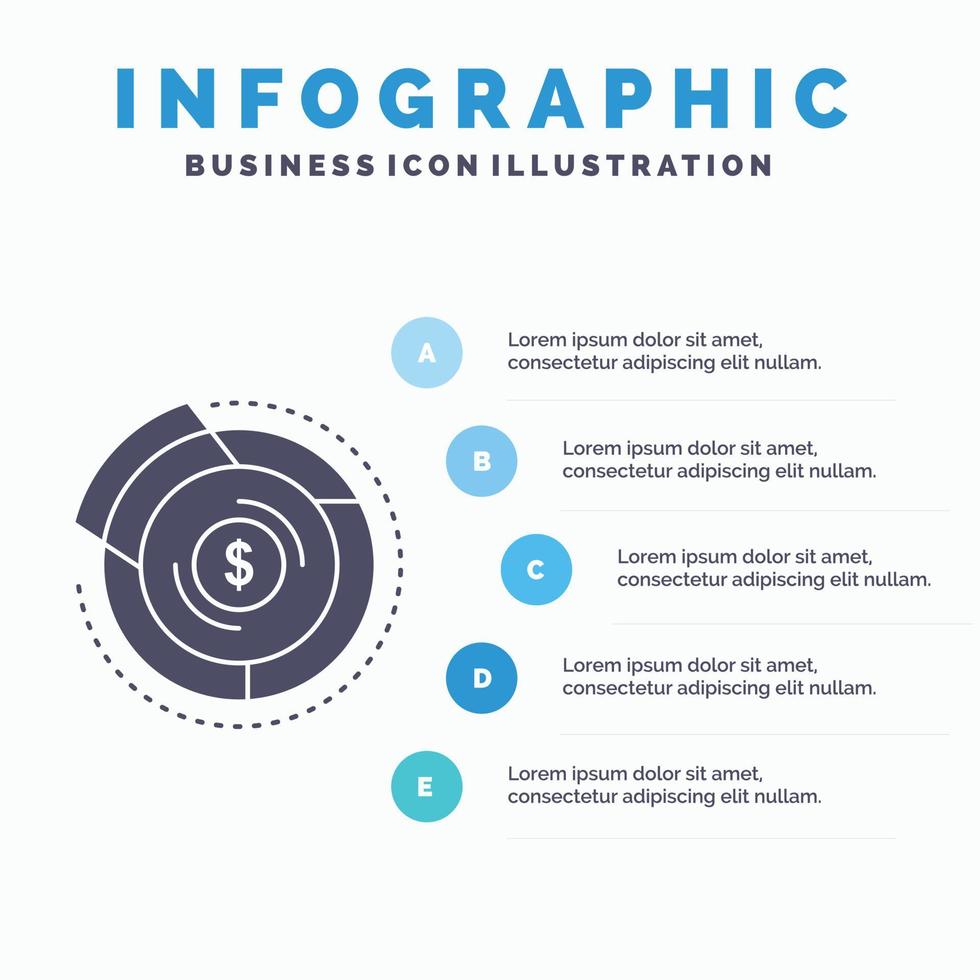 INFOGRAPHIC
BUSINESS ICON ILLUSTRATION

$

A
Lorem ipsum dolor sit amet, consectetur adipiscing elit nullam.

B
Lorem ipsum dolor sit amet, consectetur adipiscing elit nullam.

C
Lorem ipsum dolor sit amet, consectetur adipiscing elit nullam.

D
Lorem ipsum dolor sit amet, consectetur adipiscing elit nullam.

E
Lorem ipsum dolor sit amet, consectetur adipiscing elit nullam.