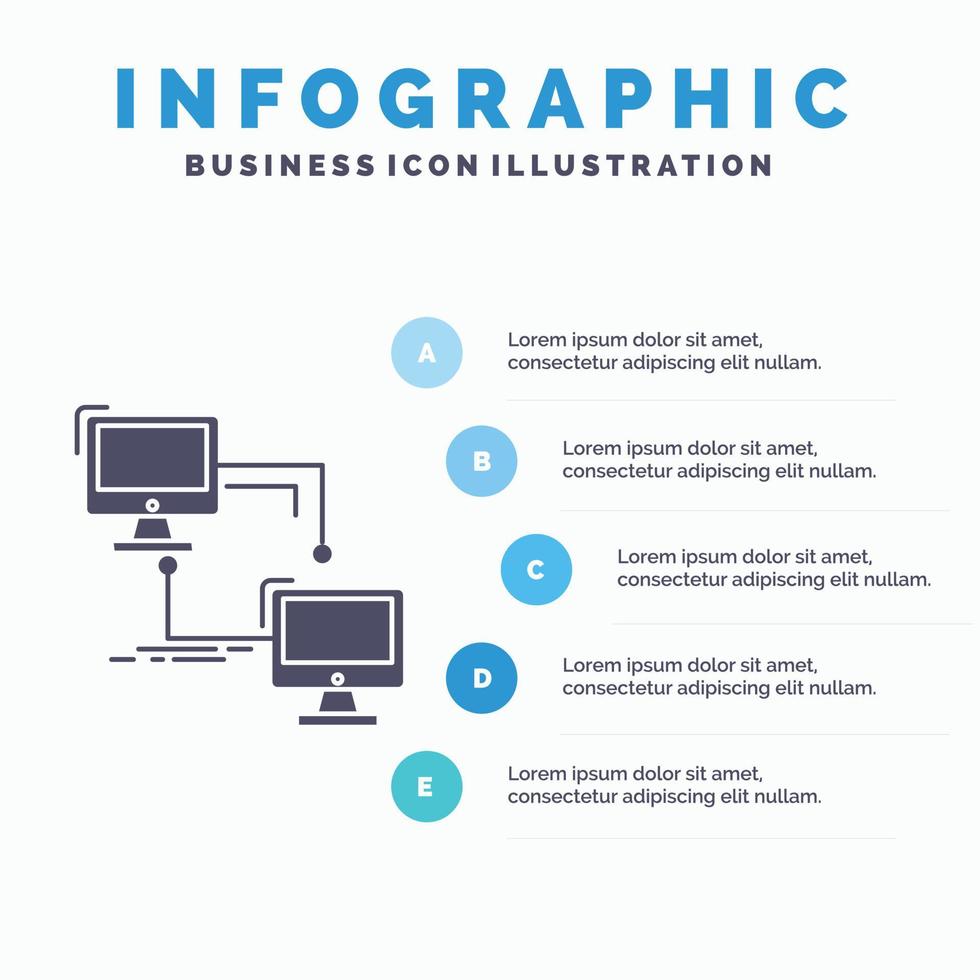 INFOGRAPHIC
BUSINESS ICON ILLUSTRATION

A
Lorem ipsum dolor sit amet, consectetur adipiscing elit nullam.

B
Lorem ipsum dolor sit amet, consectetur adipiscing elit nullam.

C
Lorem ipsum dolor sit amet, consectetur adipiscing elit nullam.

D
Lorem ipsum dolor sit amet, consectetur adipiscing elit nullam.

E
Lorem ipsum dolor sit amet, consectetur adipiscing elit nullam.