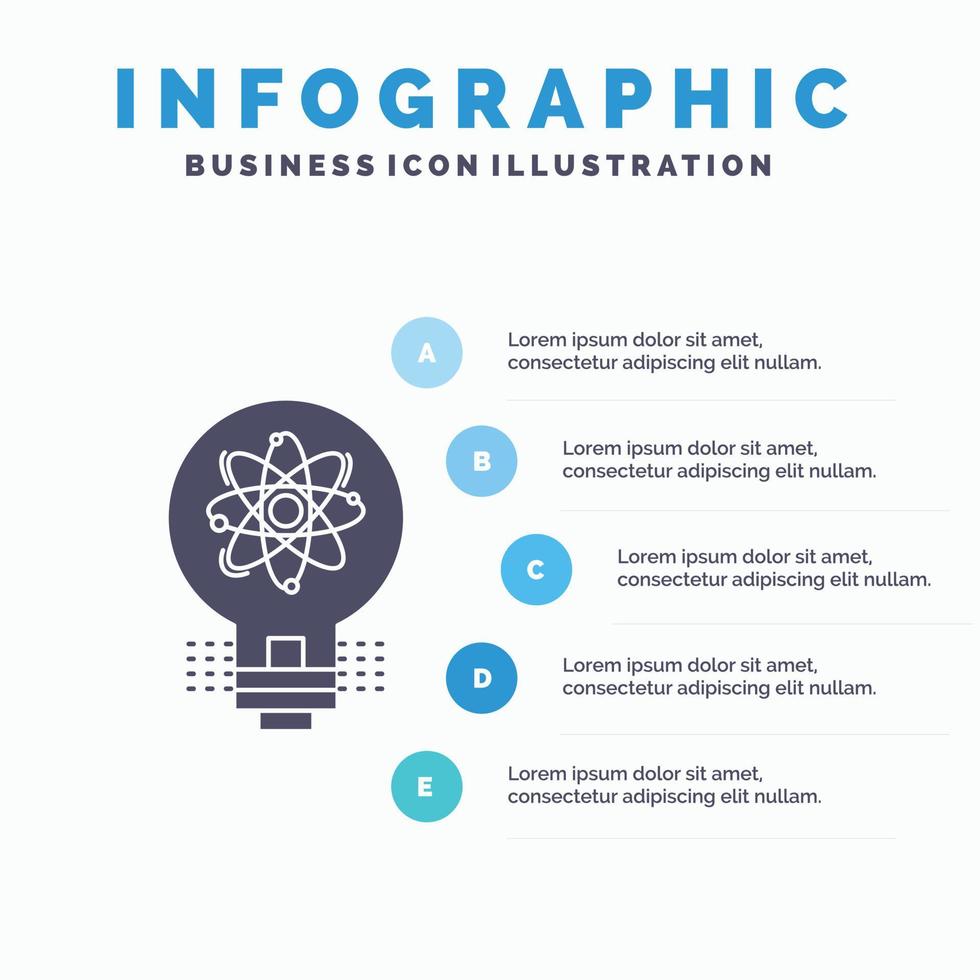 INFOGRAPHIC
BUSINESS ICON ILLUSTRATION

A
Lorem ipsum dolor sit amet, consectetur adipiscing elit nullam.

B
Lorem ipsum dolor sit amet, consectetur adipiscing elit nullam.

C
Lorem ipsum dolor sit amet, consectetur adipiscing elit nullam.

D
Lorem ipsum dolor sit amet, consectetur adipiscing elit nullam.

E
Lorem ipsum dolor sit amet, consectetur adipiscing elit nullam.