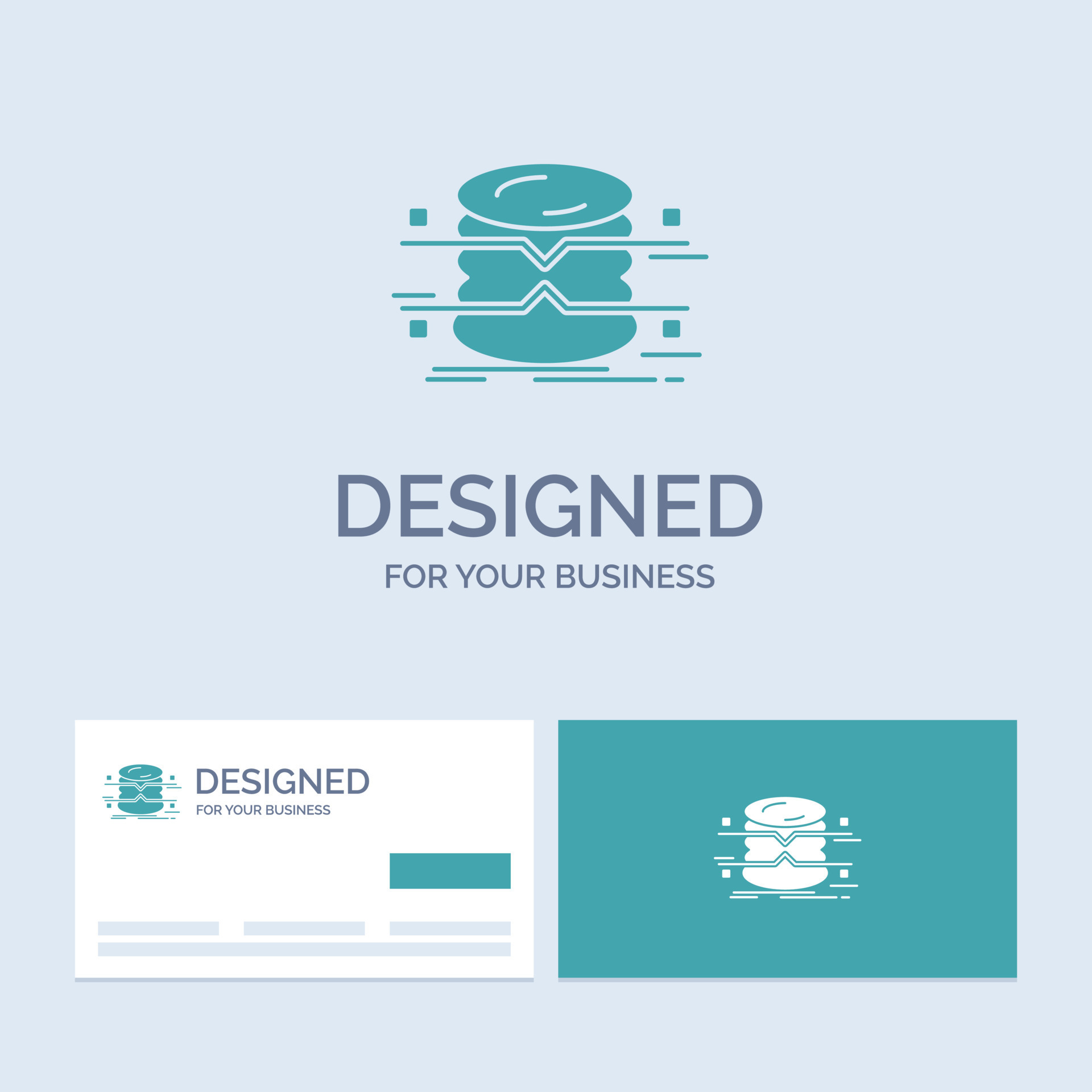 DESIGNED
FOR YOUR BUSINESS

DESIGNED
FOR YOUR BUSINESS