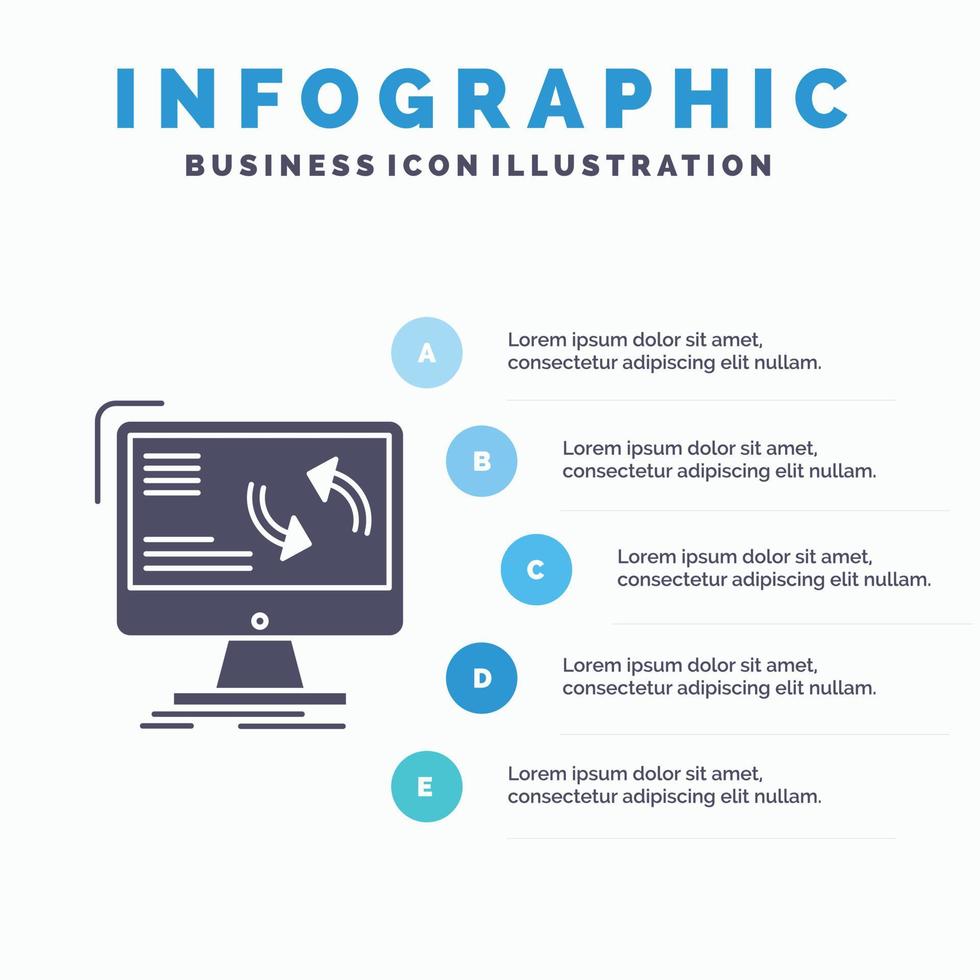 INFOGRAPHIC
BUSINESS ICON ILLUSTRATION

A
Lorem ipsum dolor sit amet, consectetur adipiscing elit nullam.

B
Lorem ipsum dolor sit amet, consectetur adipiscing elit nullam.

C
Lorem ipsum dolor sit amet, consectetur adipiscing elit nullam.

D
Lorem ipsum dolor sit amet, consectetur adipiscing elit nullam.

E
Lorem ipsum dolor sit amet, consectetur adipiscing elit nullam.