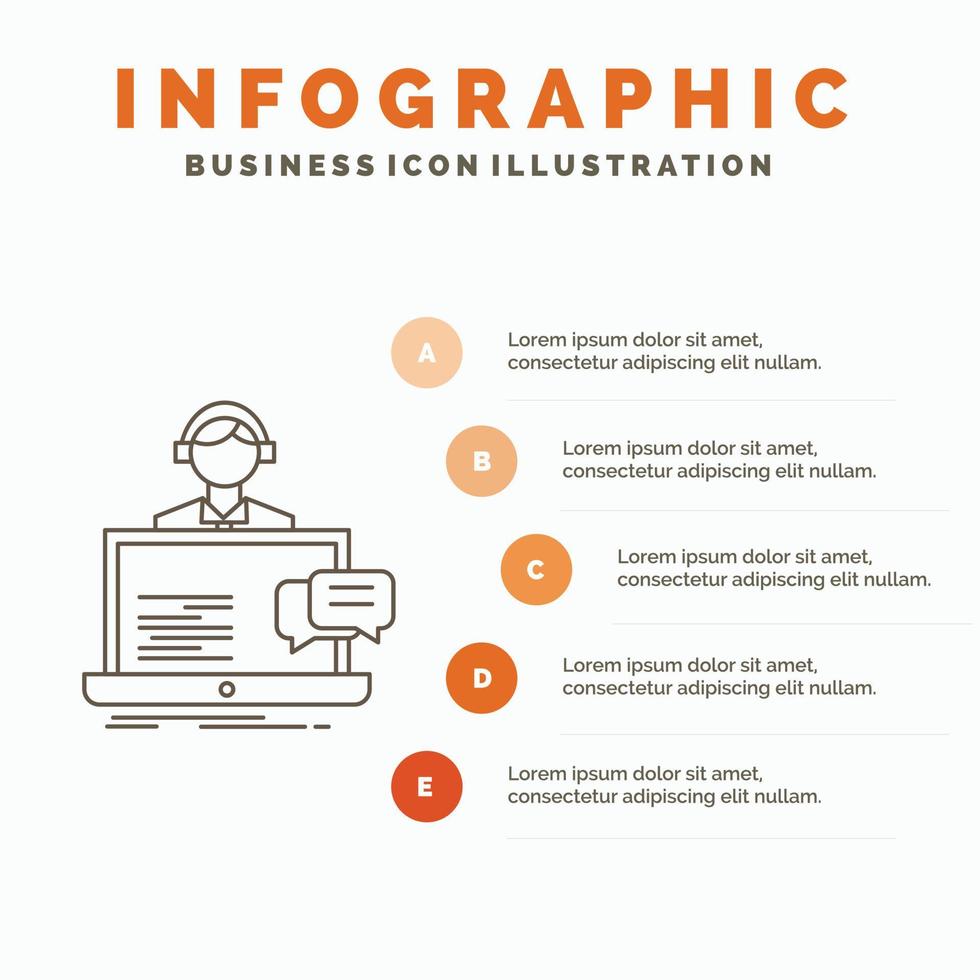 INFOGRAPHIC
BUSINESS ICON ILLUSTRATION

A
Lorem ipsum dolor sit amet, consectetur adipiscing elit nullam.

B
Lorem ipsum dolor sit amet, consectetur adipiscing elit nullam.

C
Lorem ipsum dolor sit amet, consectetur adipiscing elit nullam.

D
Lorem ipsum dolor sit amet, consectetur adipiscing elit nullam.

E
Lorem ipsum dolor sit amet, consectetur adipiscing elit nullam.