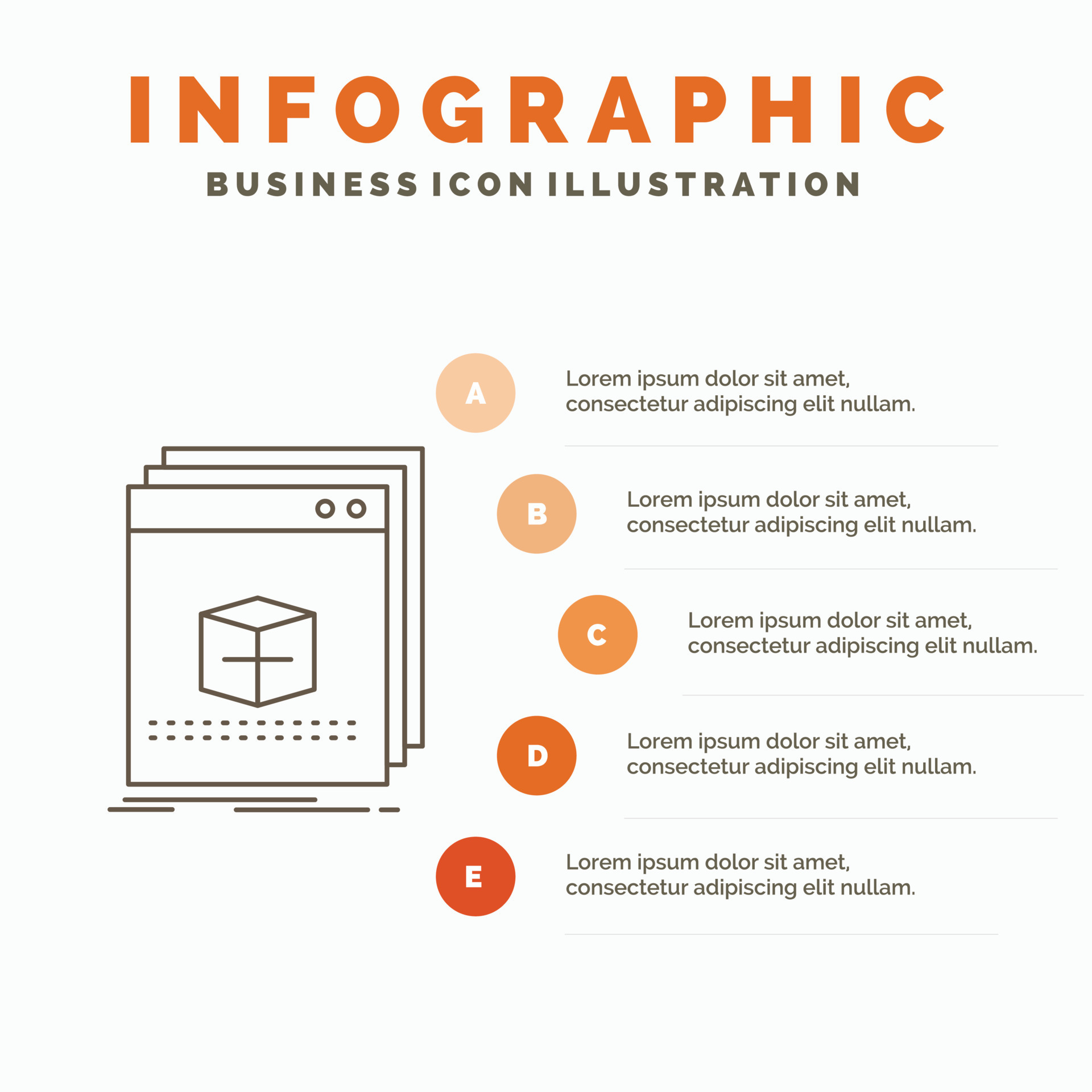 INFOGRAPHIC
BUSINESS ICON ILLUSTRATION

A
Lorem ipsum dolor sit amet, consectetur adipiscing elit nullam.

B
Lorem ipsum dolor sit amet, consectetur adipiscing elit nullam.

C
Lorem ipsum dolor sit amet, consectetur adipiscing elit nullam.

D
Lorem ipsum dolor sit amet, consectetur adipiscing elit nullam.

E
Lorem ipsum dolor sit amet, consectetur adipiscing elit nullam.