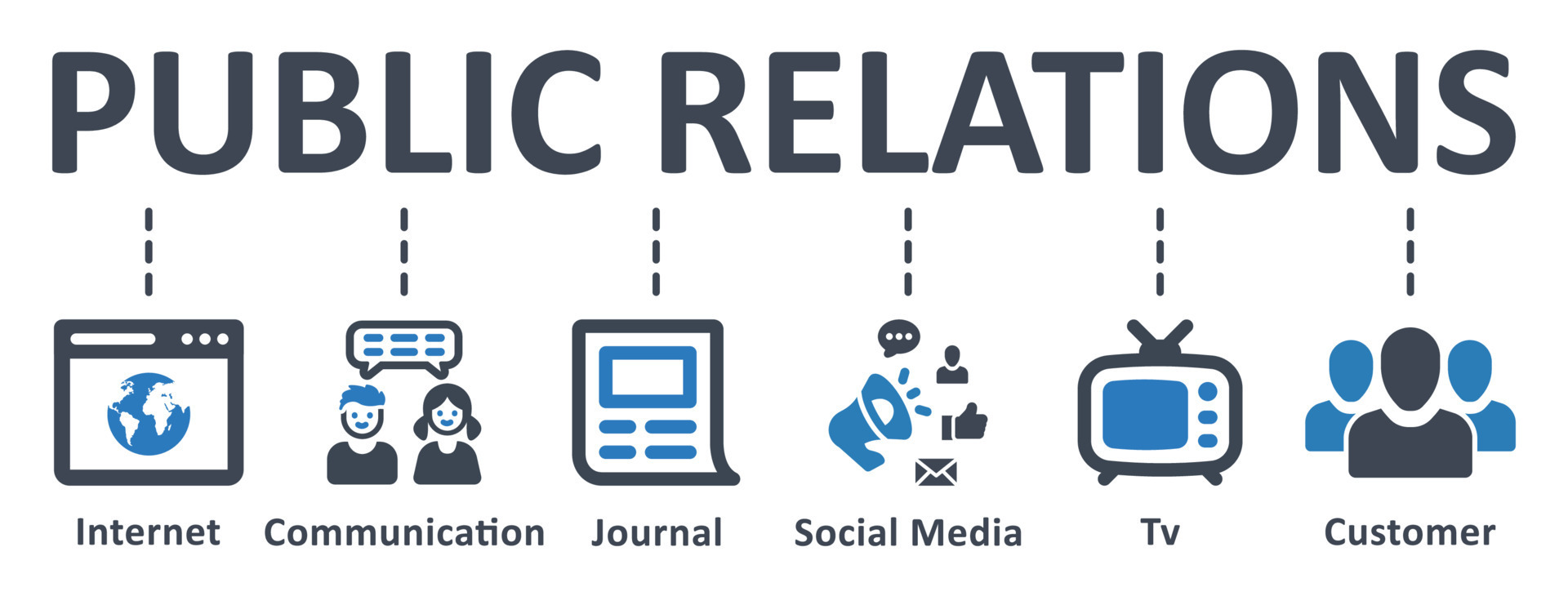 PUBLIC RELATIONS

Internet

Communication

Journal

Social Media

Tv

Customer