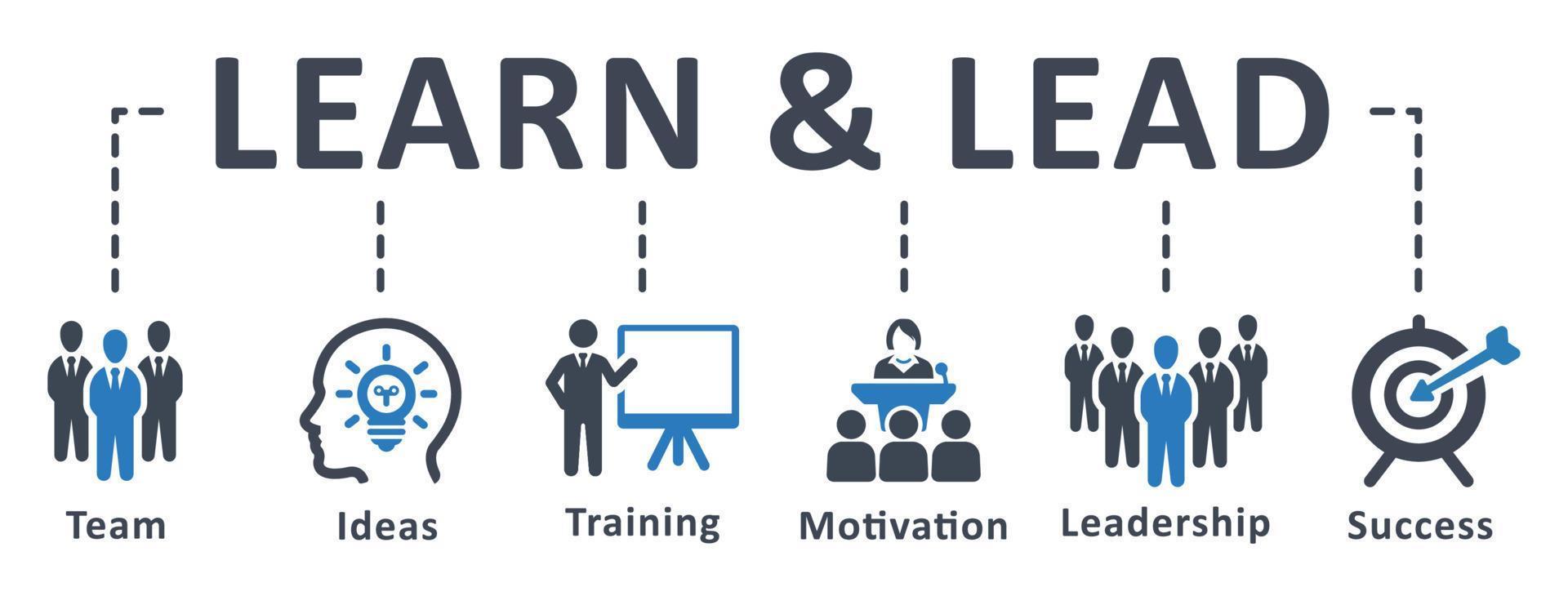 LEARN & LEAD

Team

Ideas

Training

Motivation

Leadership

Success