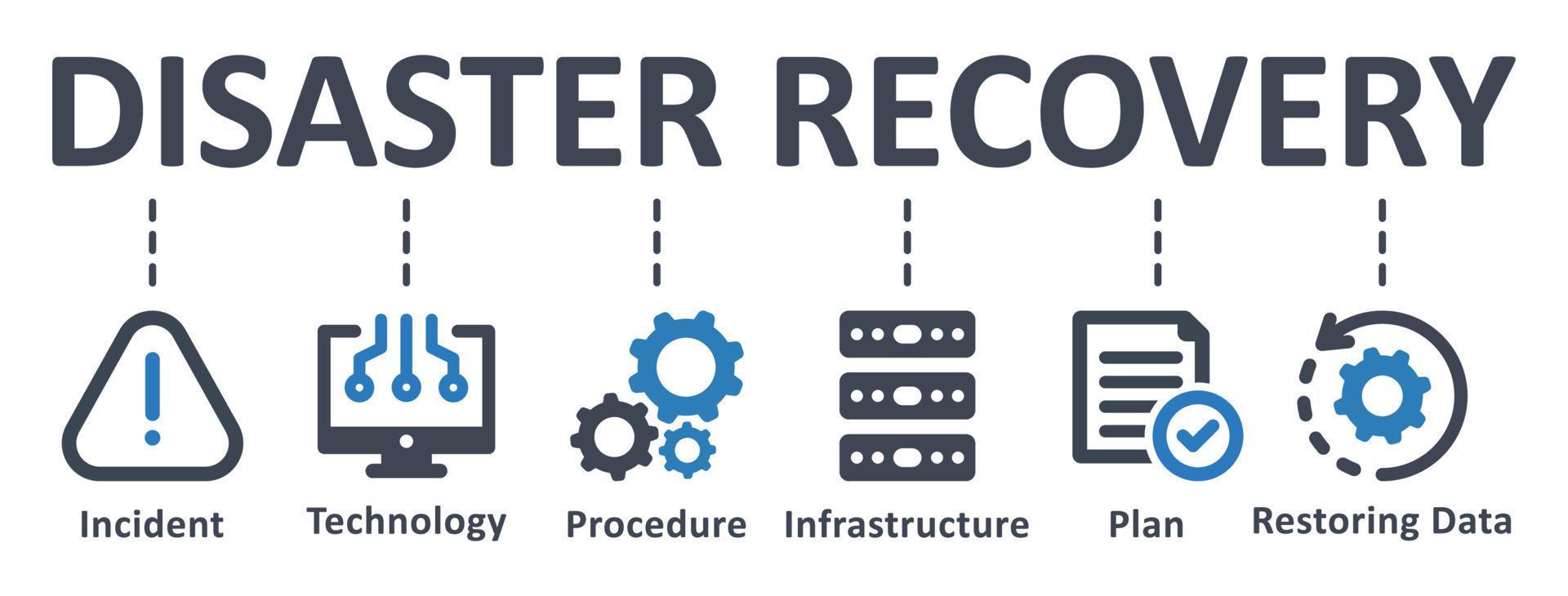 DISASTER RECOVERY

Incident

Technology

Procedure

Infrastructure

Plan

Restoring Data