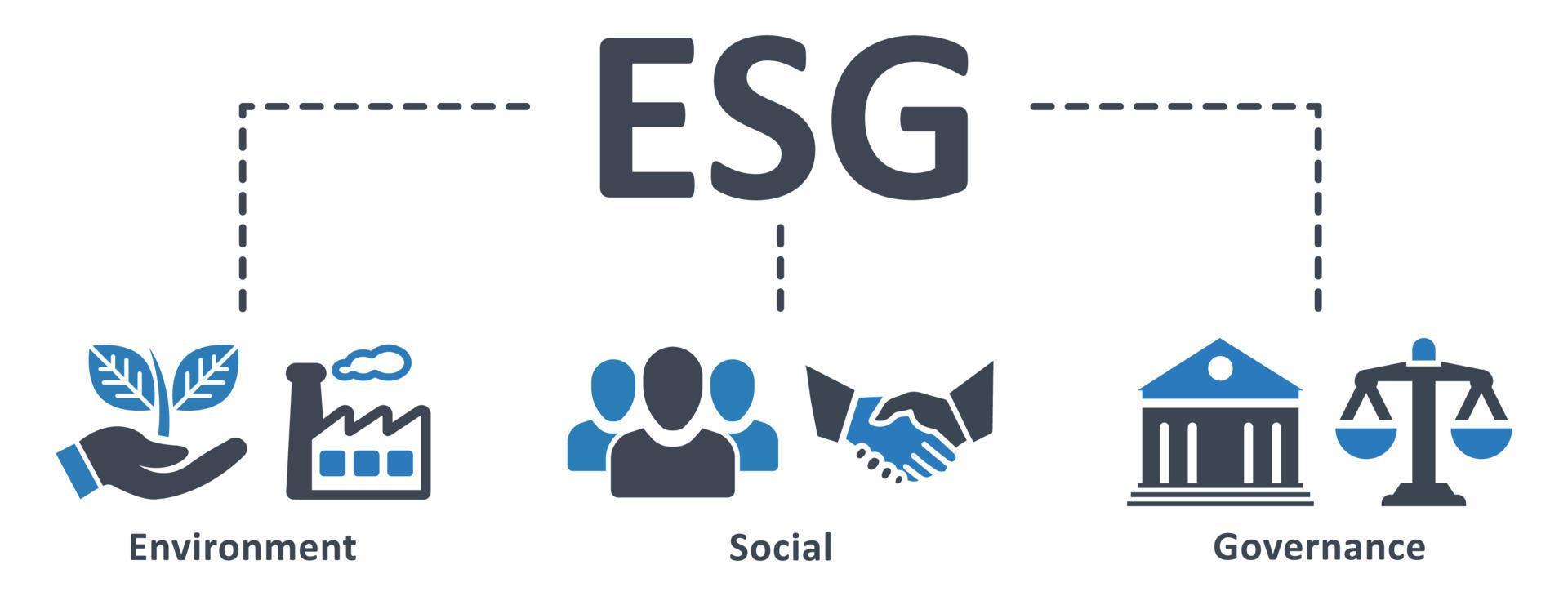 ESG

Environment

Social

Governance