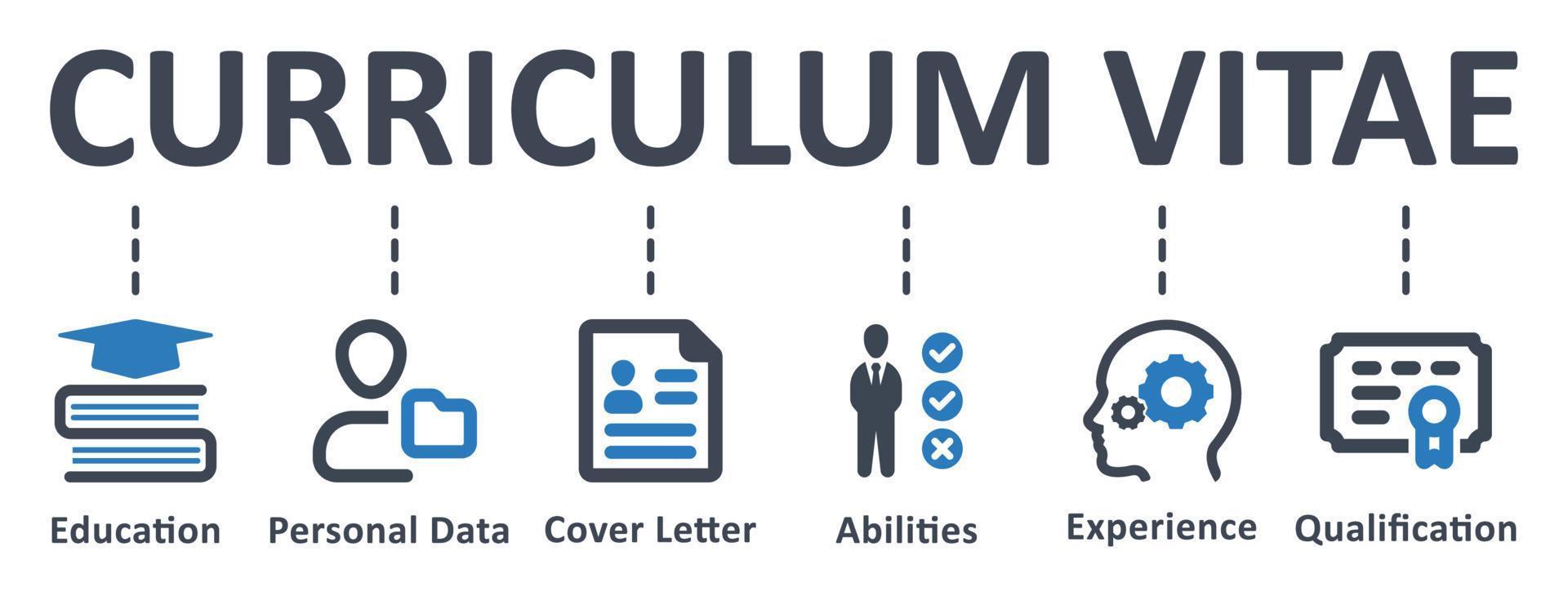 CURRICULUM VITAE

Education

Personal Data

Cover Letter

Abilities

Experience

Qualification