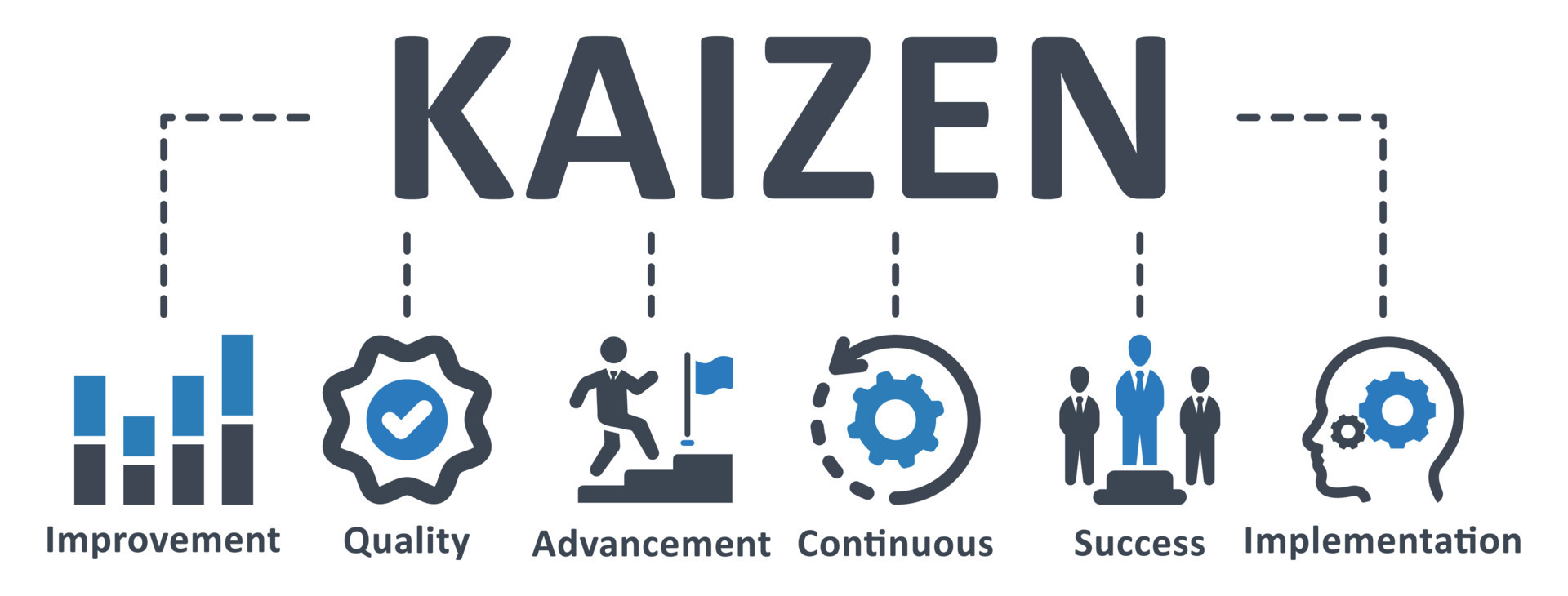 KAIZEN

Improvement

Quality

Advancement

Continuous

Success

Implementation