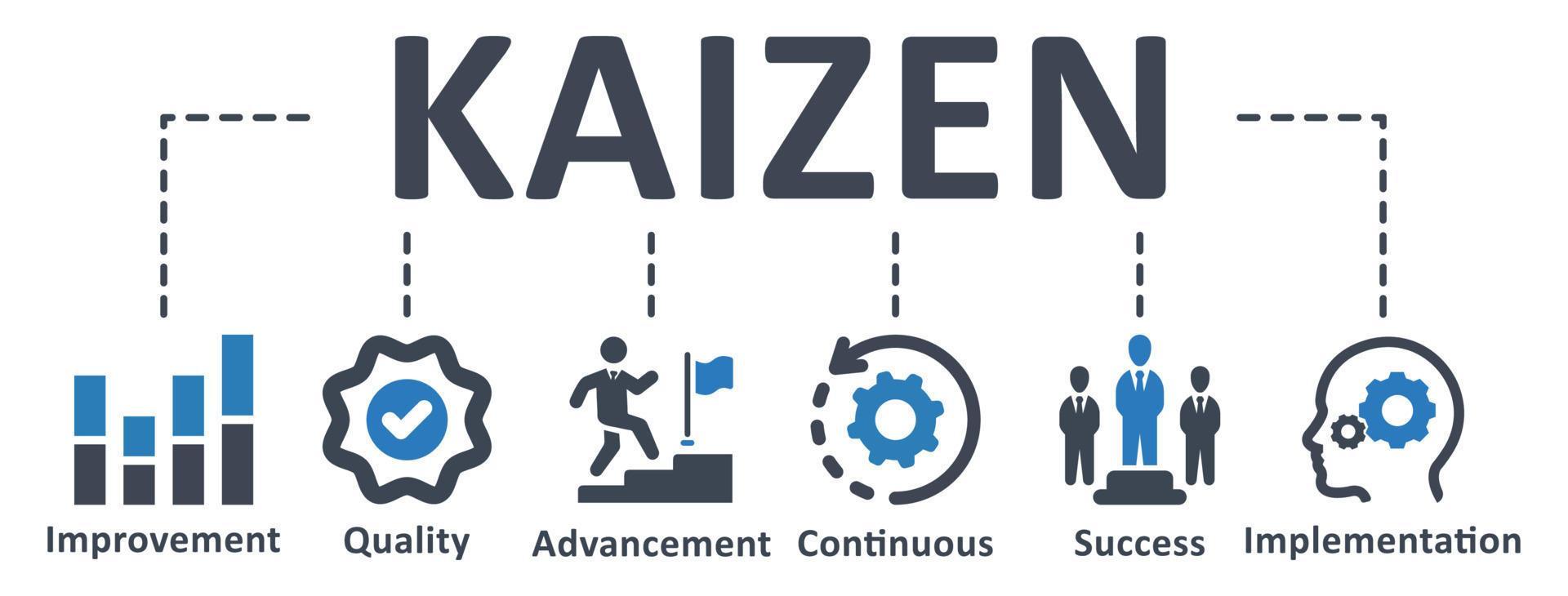 KAIZEN

Improvement Quality Advancement Continuous Success Implementation