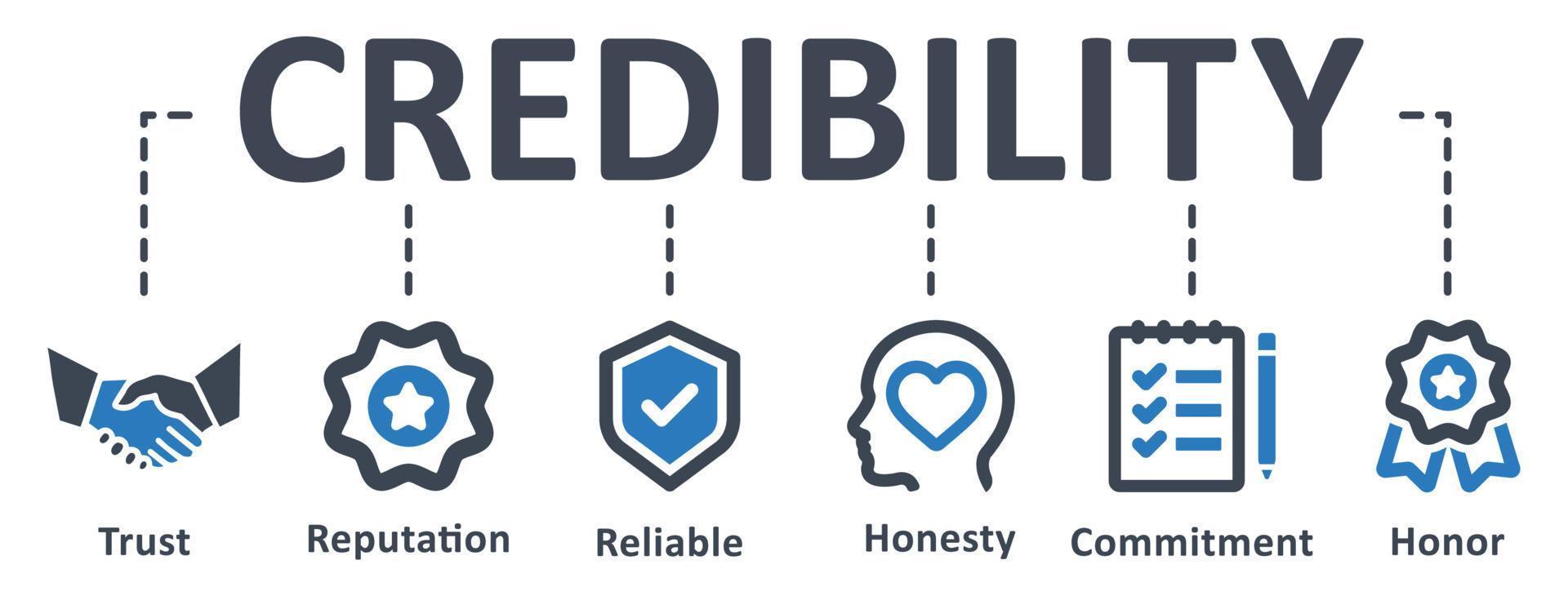 CREDIBILITY

Trust

Reputation

Reliable

Honesty

Commitment

Honor