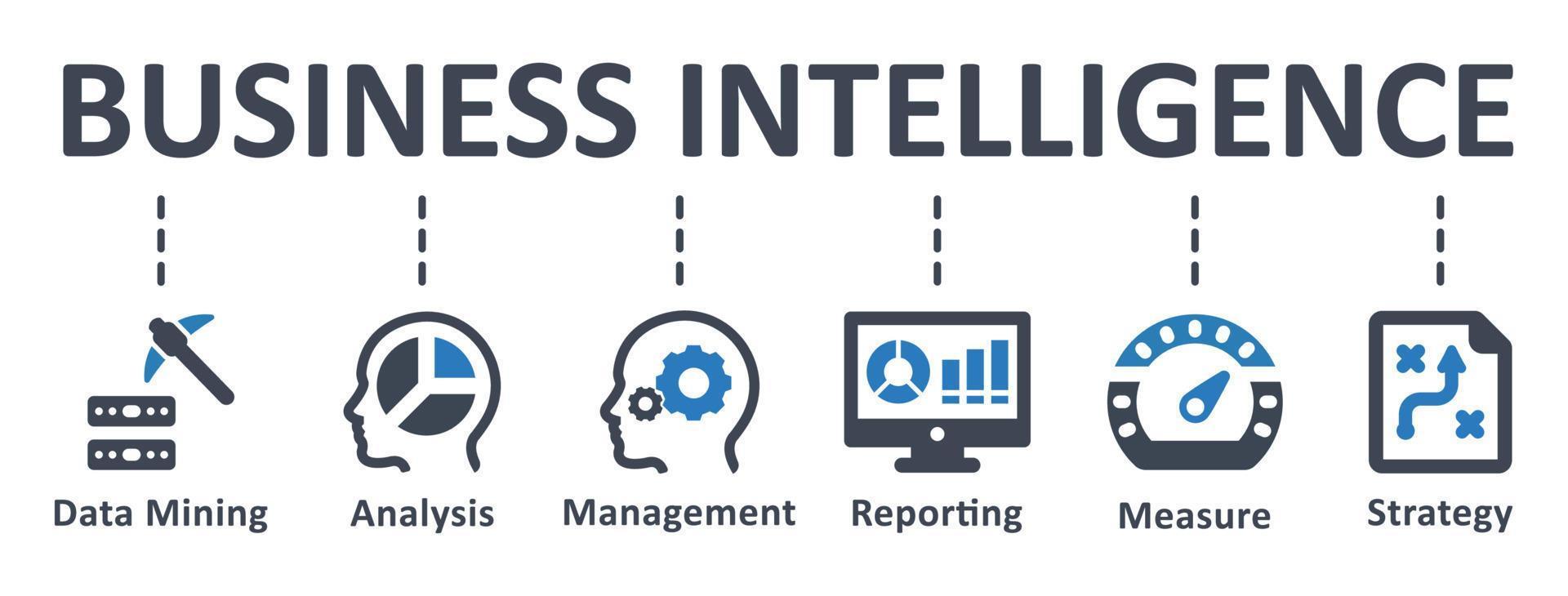 BUSINESS INTELLIGENCE

Data Mining

Analysis

Management

Reporting

Measure

Strategy