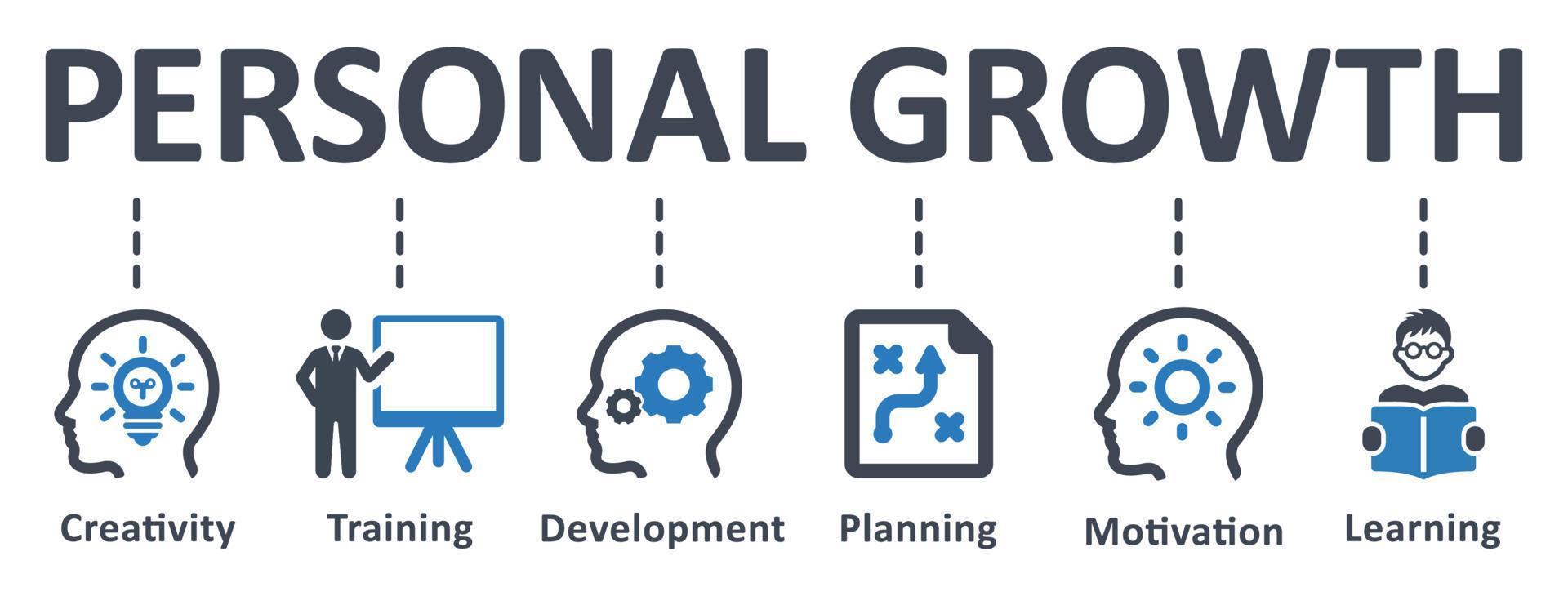 PERSONAL GROWTH

Creativity

Training

Development

Planning

Motivation

Learning